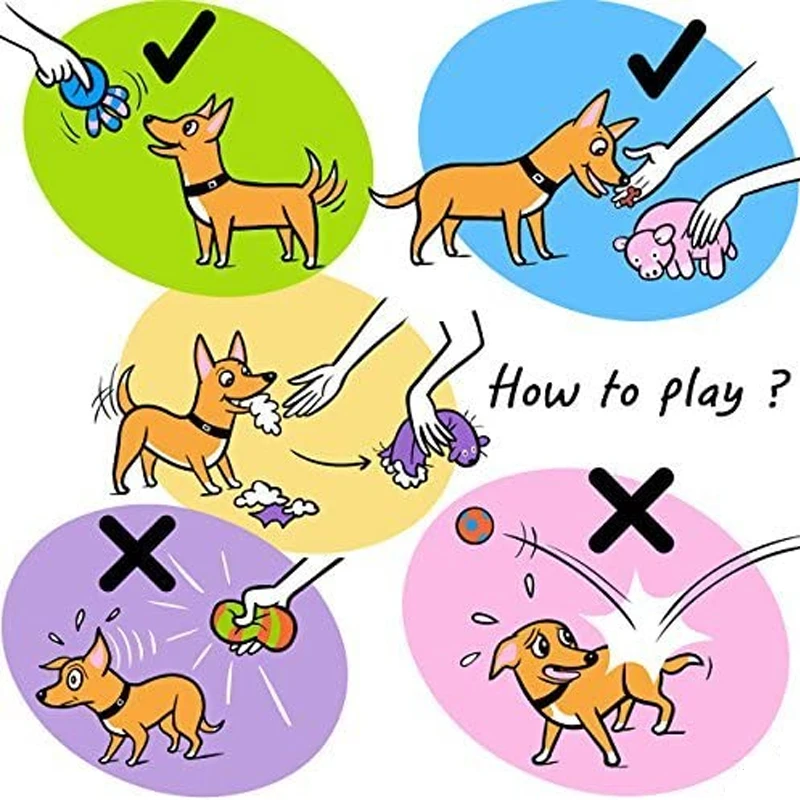 How to play ?