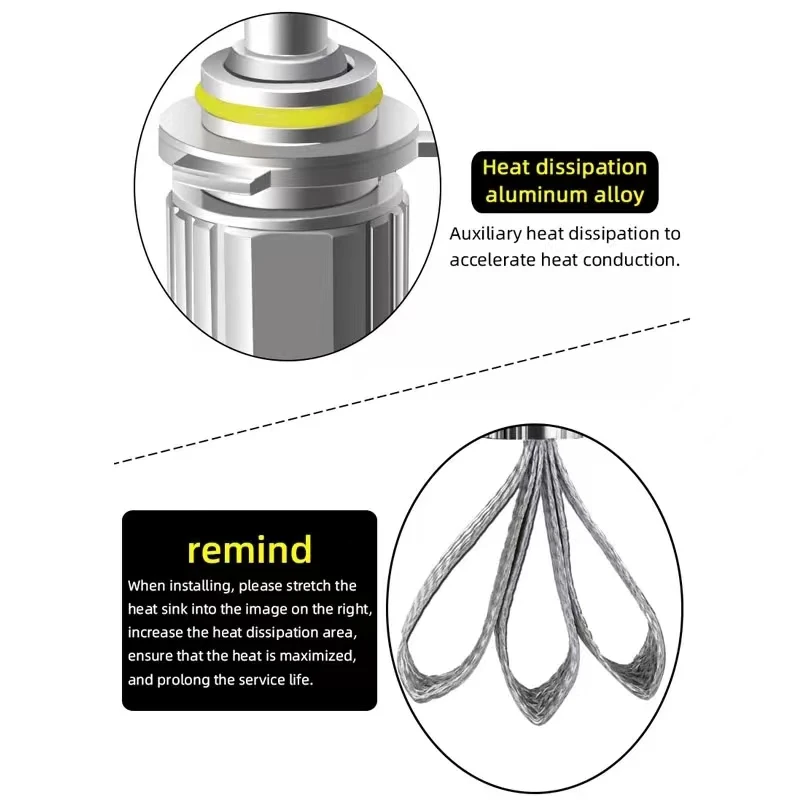 Heat dissipation aluminum alloy

Auxiliary heat dissipation to accelerate heat conduction.

remind

When installing, please stretch the heat sink into the image on the right, increase the heat dissipation area, ensure that the heat is maximized, and prolong the service life.