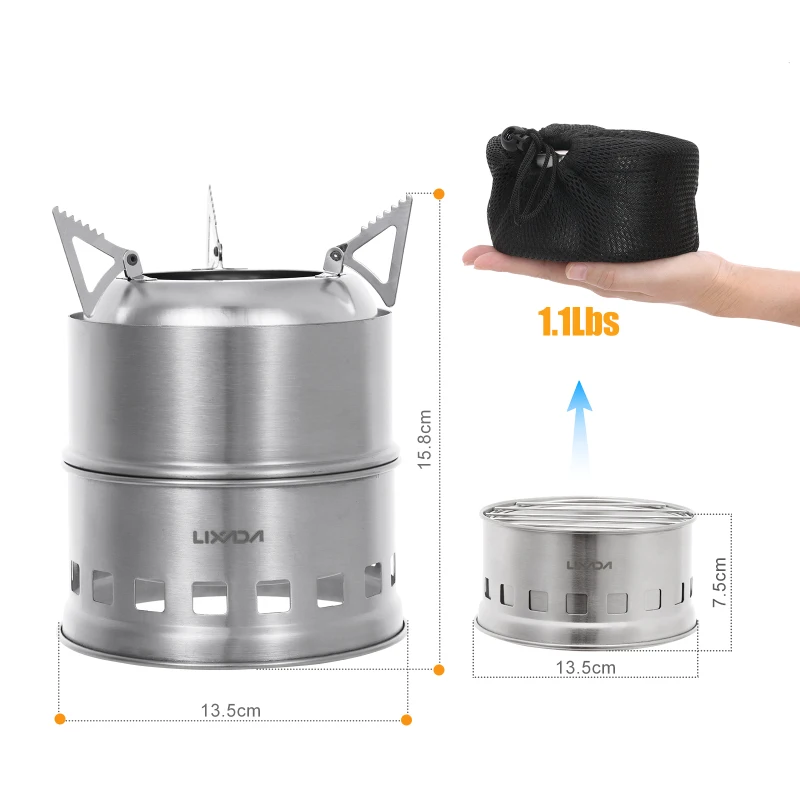 1.1Lbs

15.8cm

LIXADA

13.5cm

LIXADA

7.5cm

13.5cm