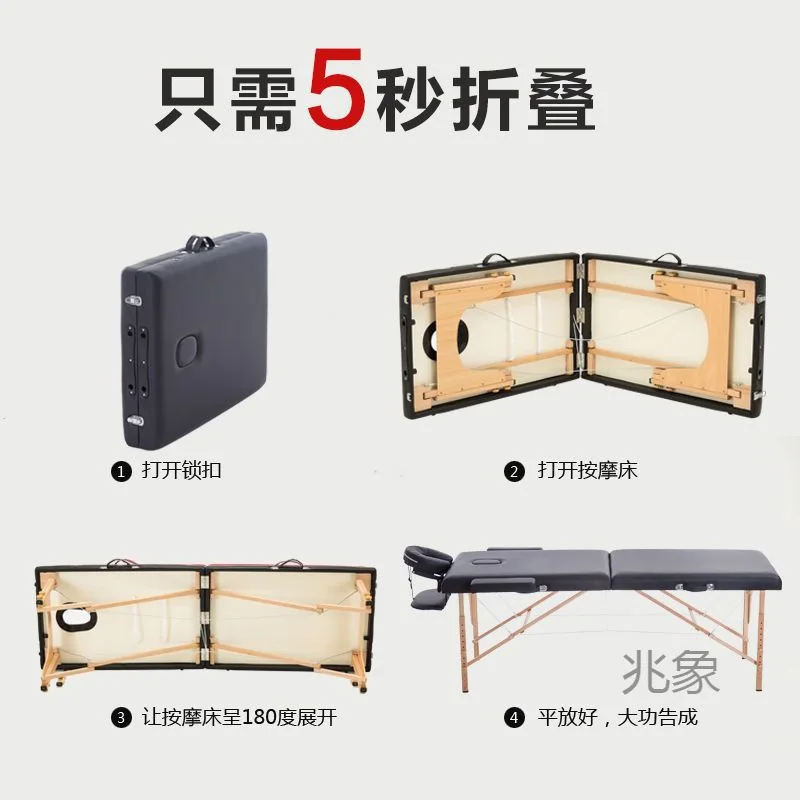 只需5秒折叠

❶ 打开锁扣

❷ 打开按摩床

❸ 让按摩床呈180度展开

兆象

❹ 平放好，大功告成