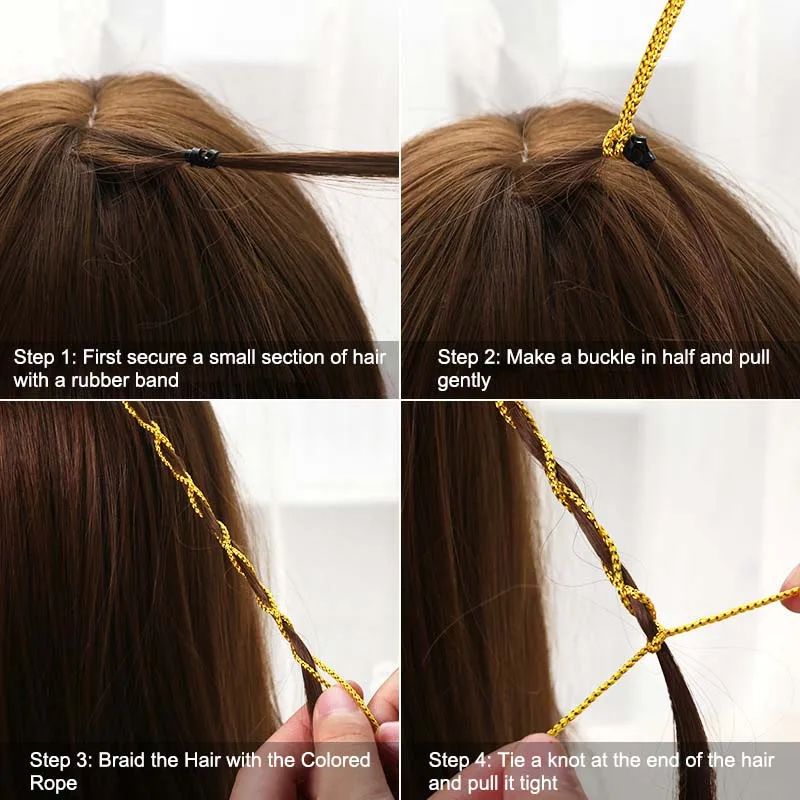 Step 1: First secure a small section of hair with a rubber band

Step 2: Make a buckle in half and pull gently

Step 3: Braid the Hair with the Colored Rope

Step 4: Tie a knot at the end of the hair and pull it tight