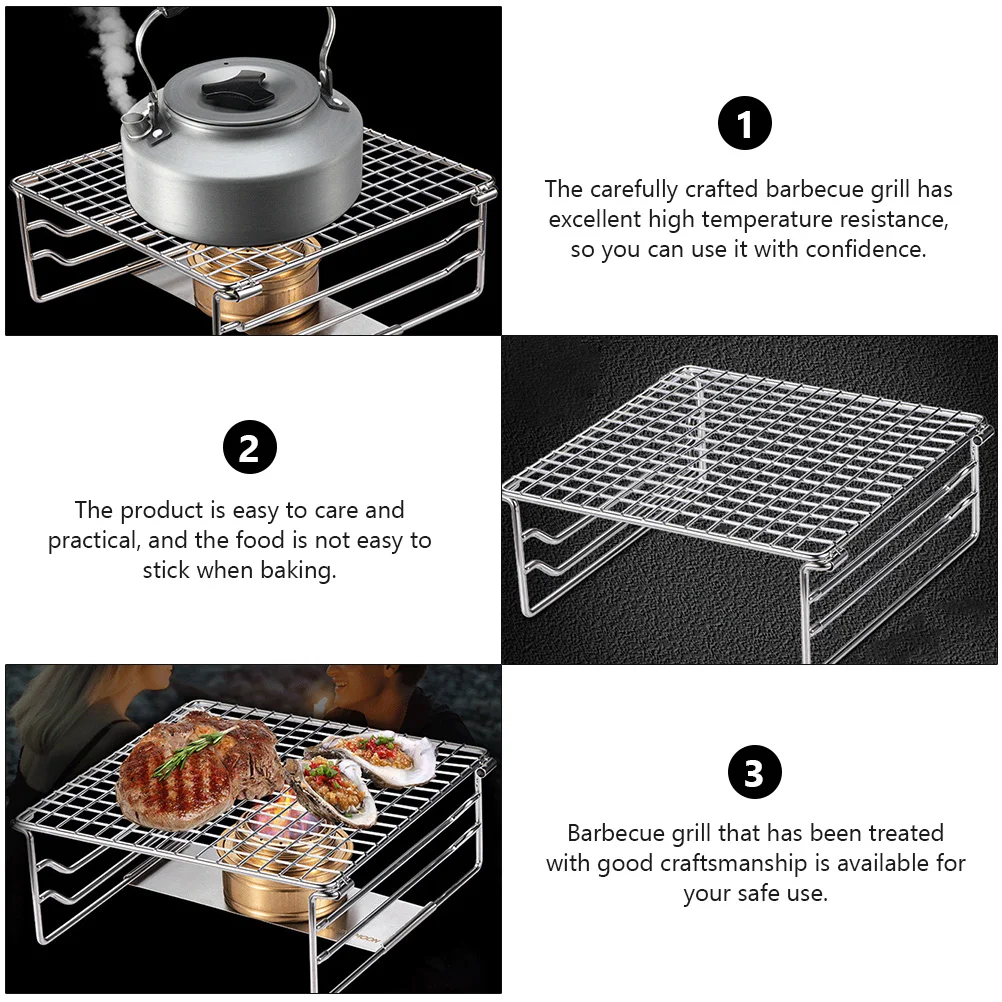 1

The carefully crafted barbecue grill has excellent high temperature resistance, so you can use it with confidence.

2

The product is easy to care and practical, and the food is not easy to stick when baking.

3

Barbecue grill that has been treated with good craftsmanship is available for your safe use.