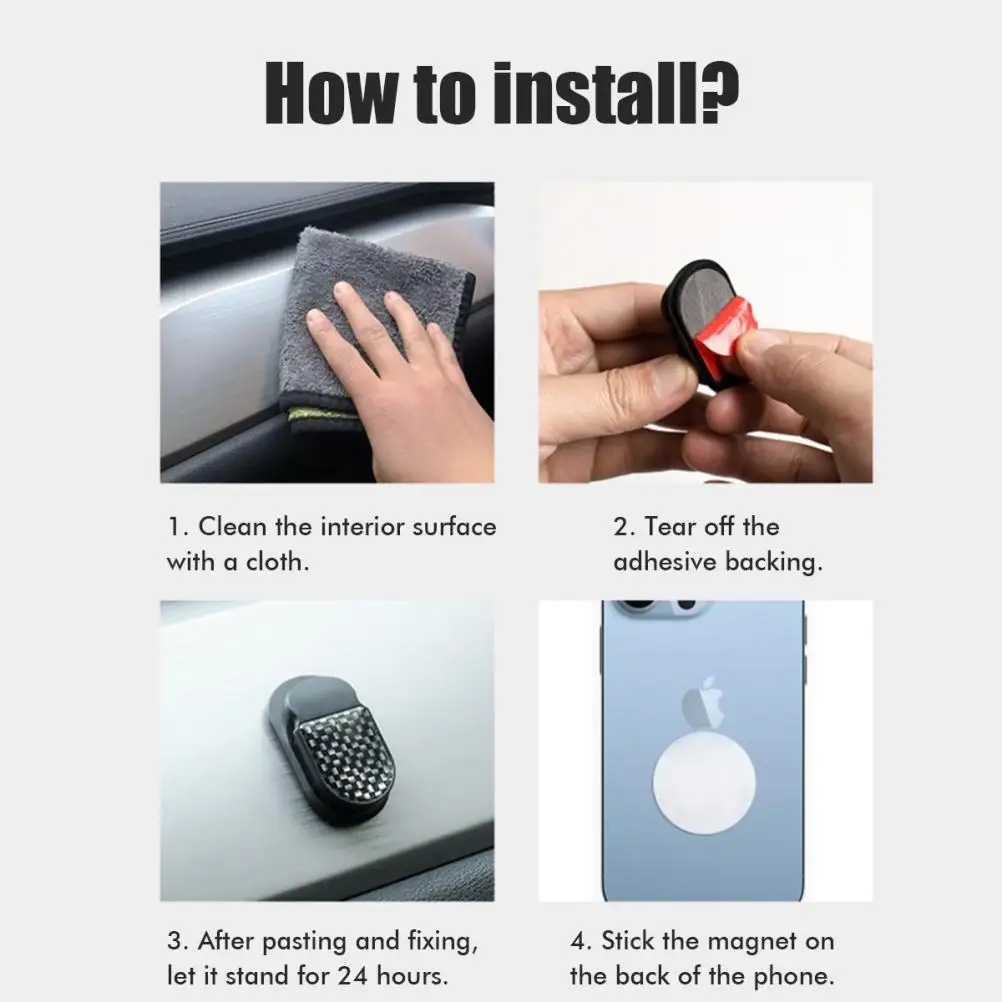 How to install?

1. Clean the interior surface with a cloth.

2. Tear off the adhesive backing.

3. After pasting and fixing, let it stand for 24 hours.

4. Stick the magnet on the back of the phone.