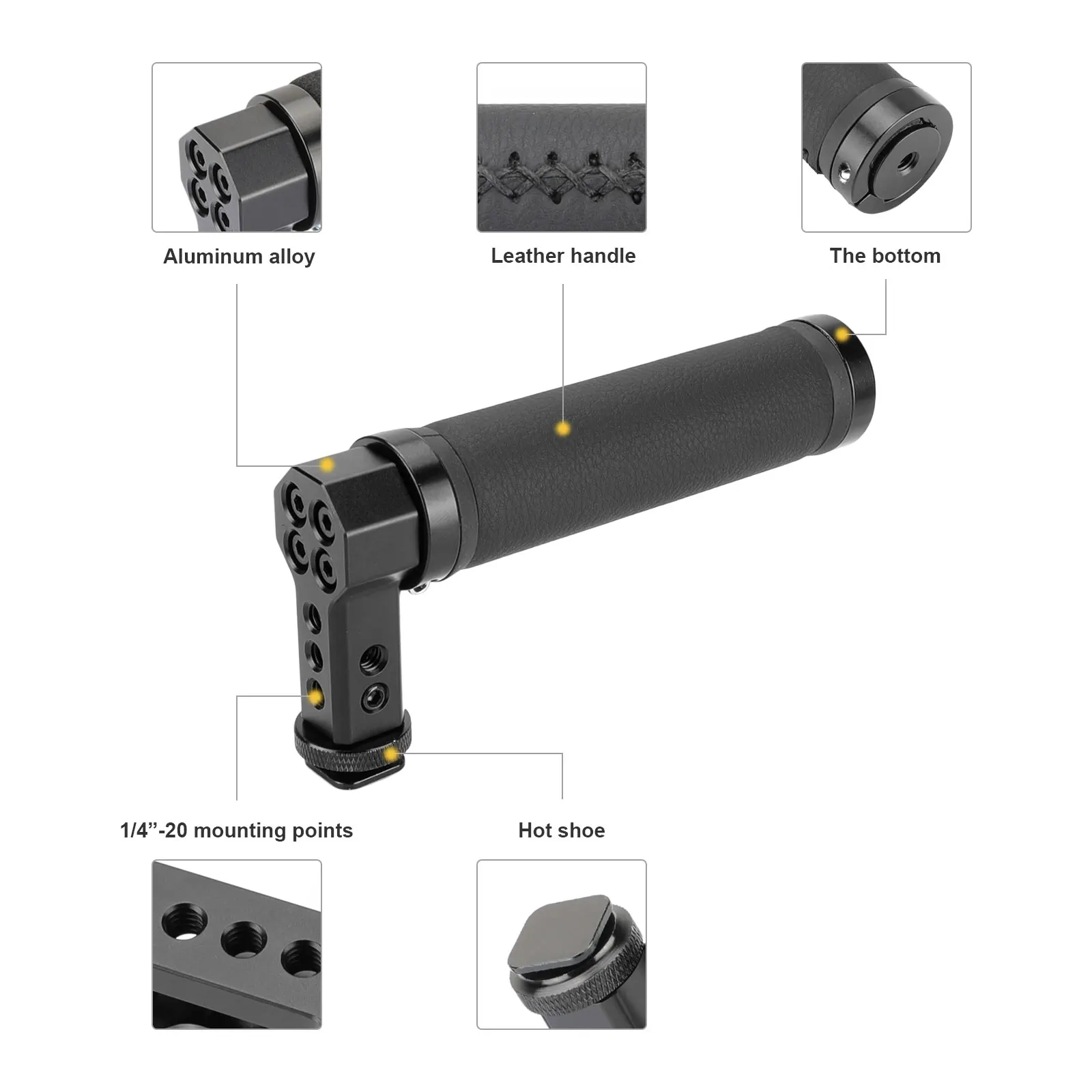 Aluminum alloy

Leather handle

The bottom

1/4”-20 mounting points

Hot shoe