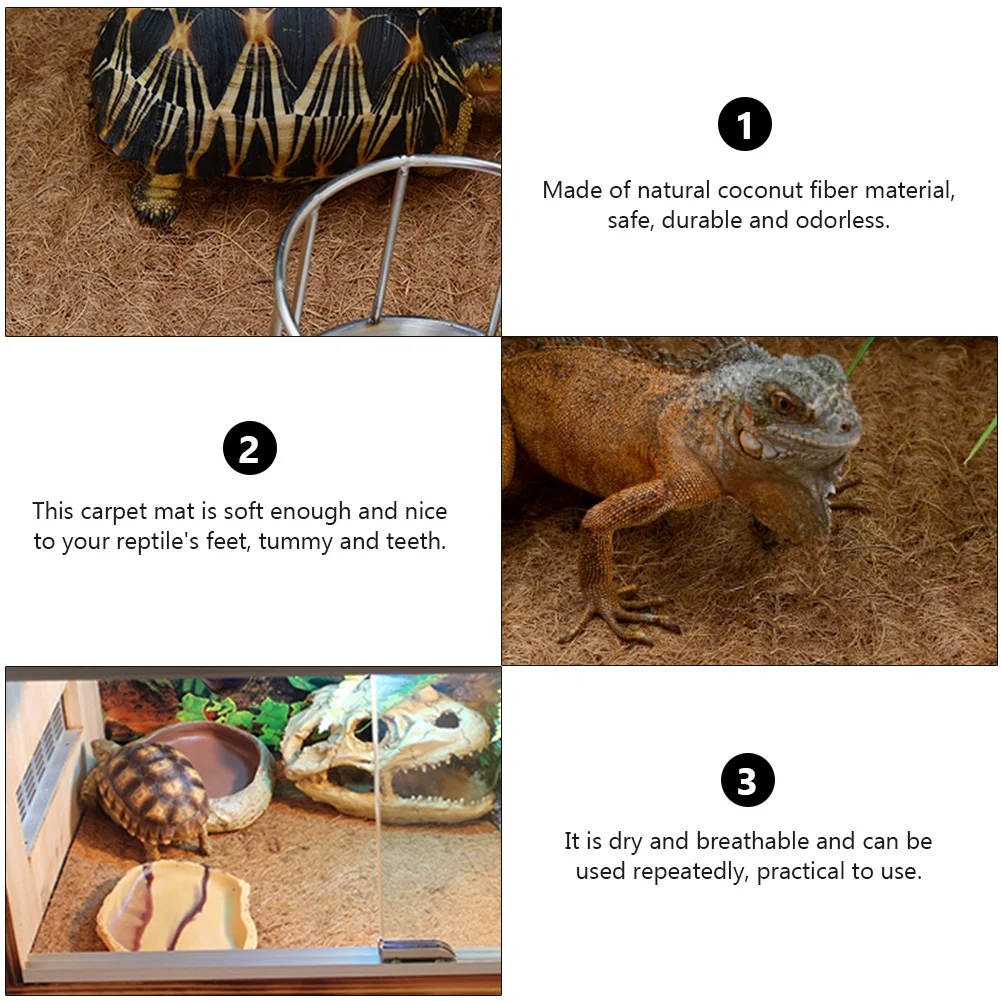 1

Made of natural coconut fiber material, safe, durable and odorless.

2

This carpet mat is soft enough and nice to your reptile's feet, tummy and teeth.

3

It is dry and breathable and can be used repeatedly, practical to use.