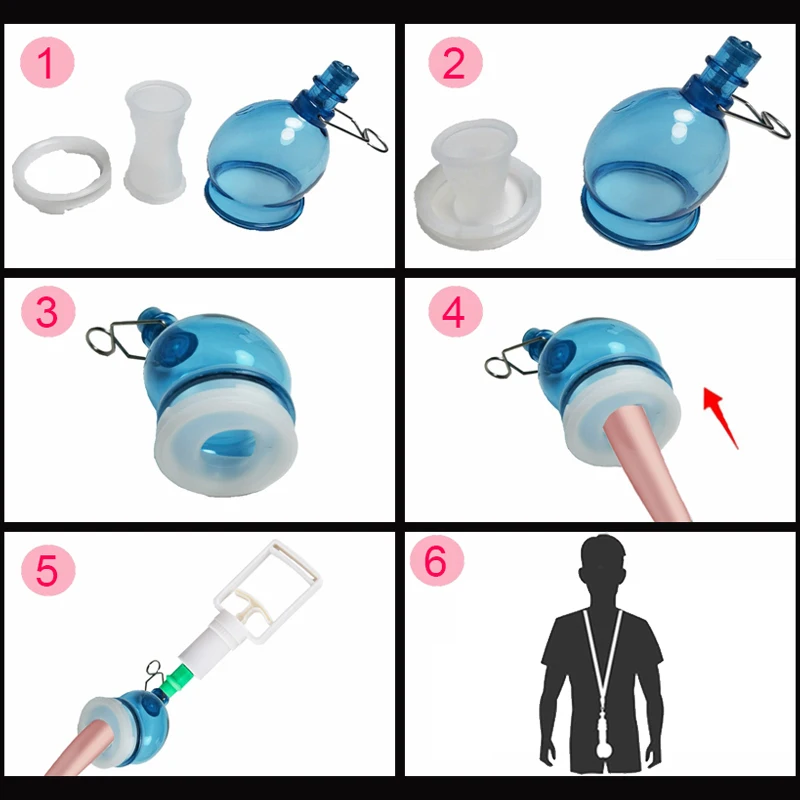 1

2

3

4

5

6