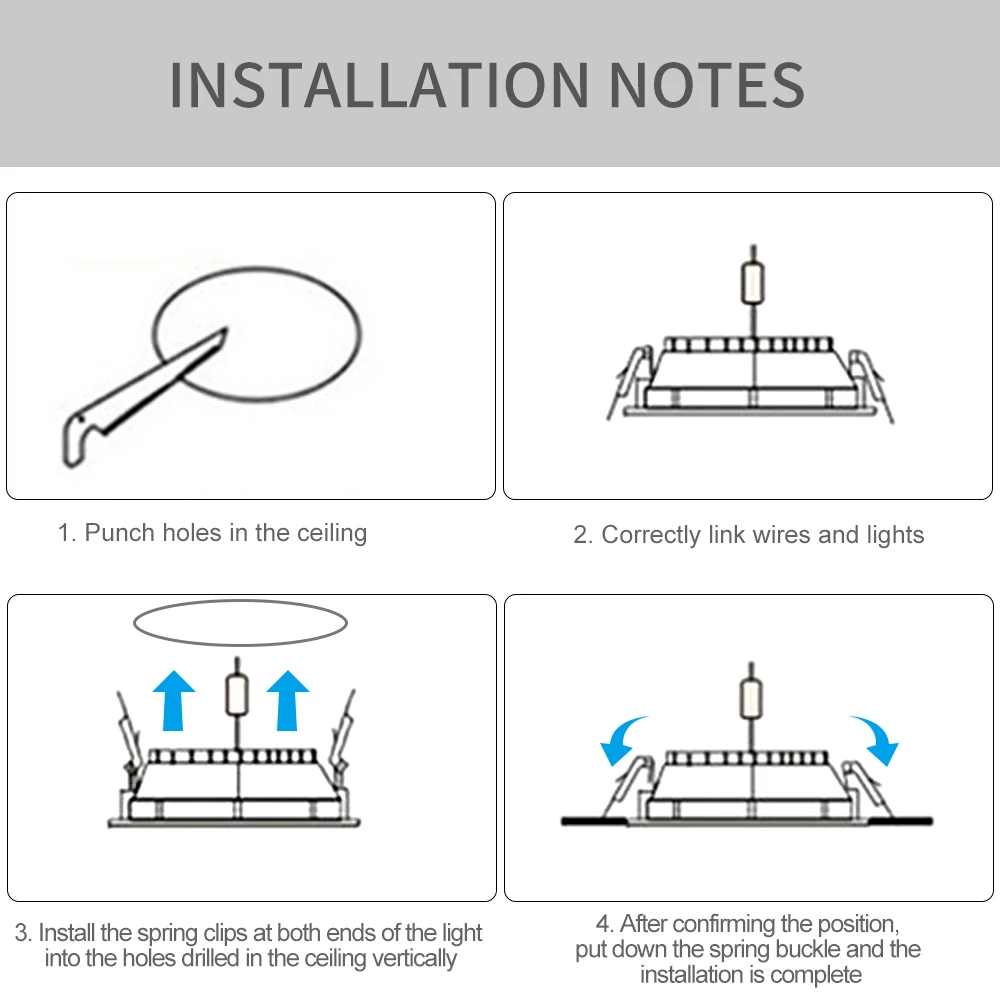 INSTALLATION NOTES

1. Punch holes in the ceiling

2. Correctly link wires and lights

3. Install the spring clips at both ends of the light into the holes drilled in the ceiling vertically

4. After confirming the position, put down the spring buckle and the installation is complete