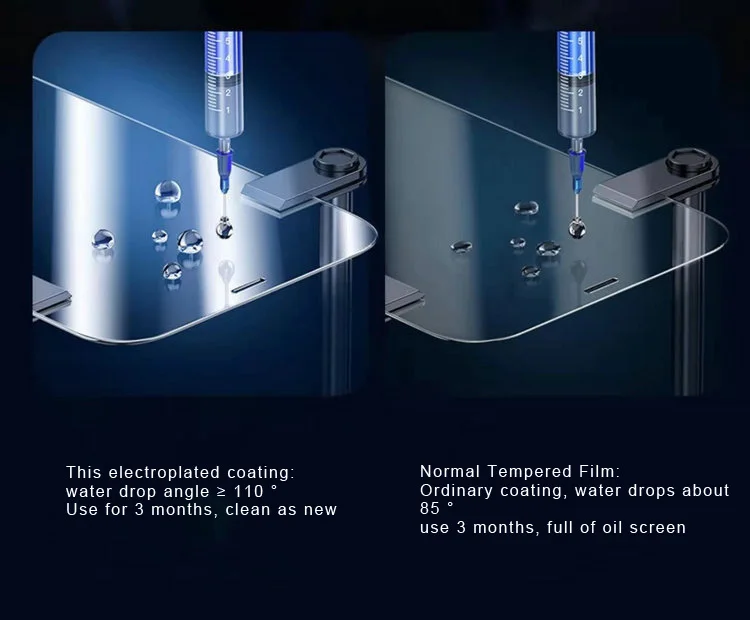 5
4
3
2
1

5
4
3
2
1

This electroplated coating:
water drop angle ≥ 110 °
Use for 3 months, clean as new

Normal Tempered Film:
Ordinary coating, water drops about 85 °
use 3 months, full of oil screen