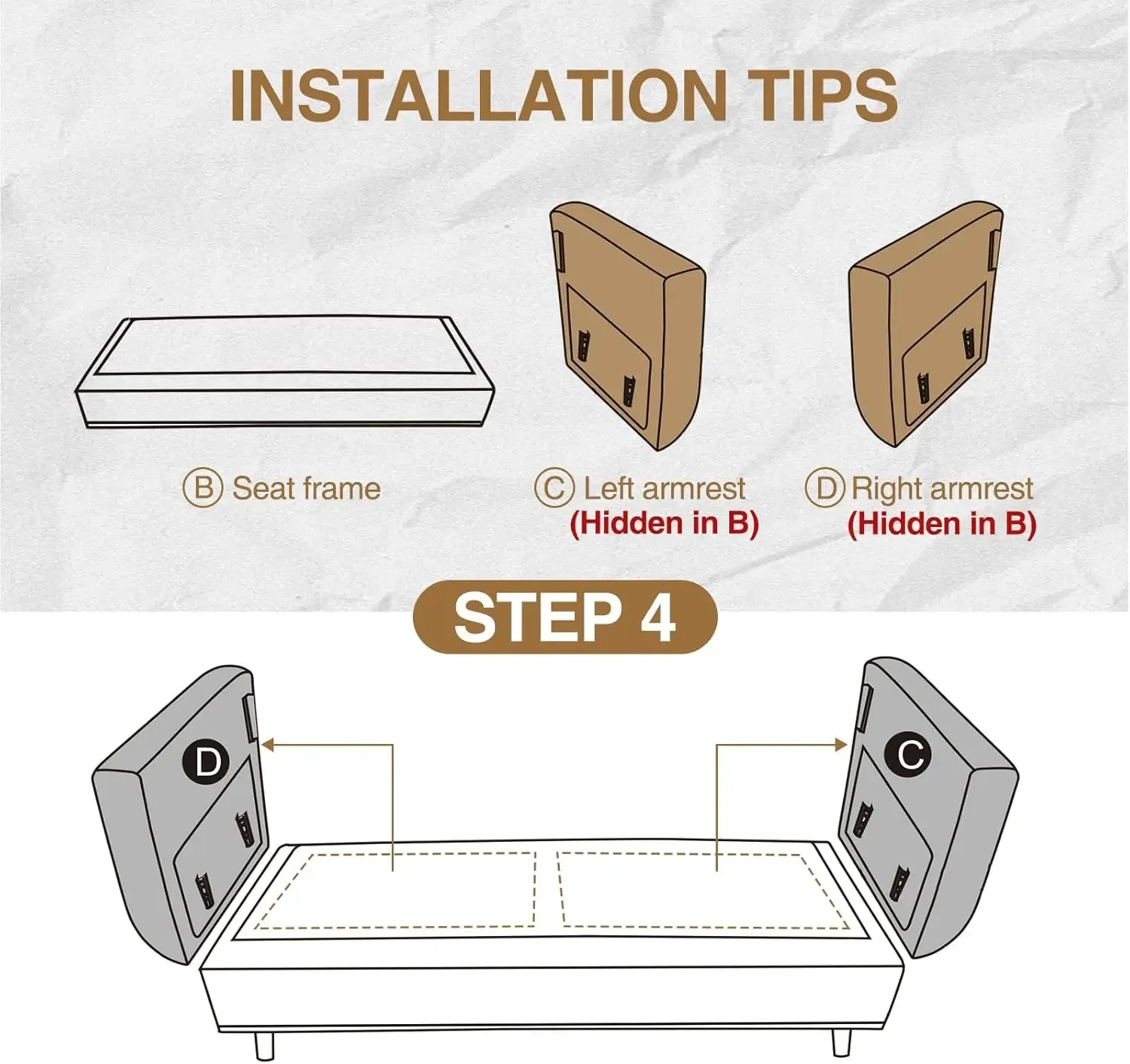 INSTALLATION TIPS

B Seat frame

C Left armrest
(Hidden in B)

D Right armrest
(Hidden in B)

STEP 4

D

C