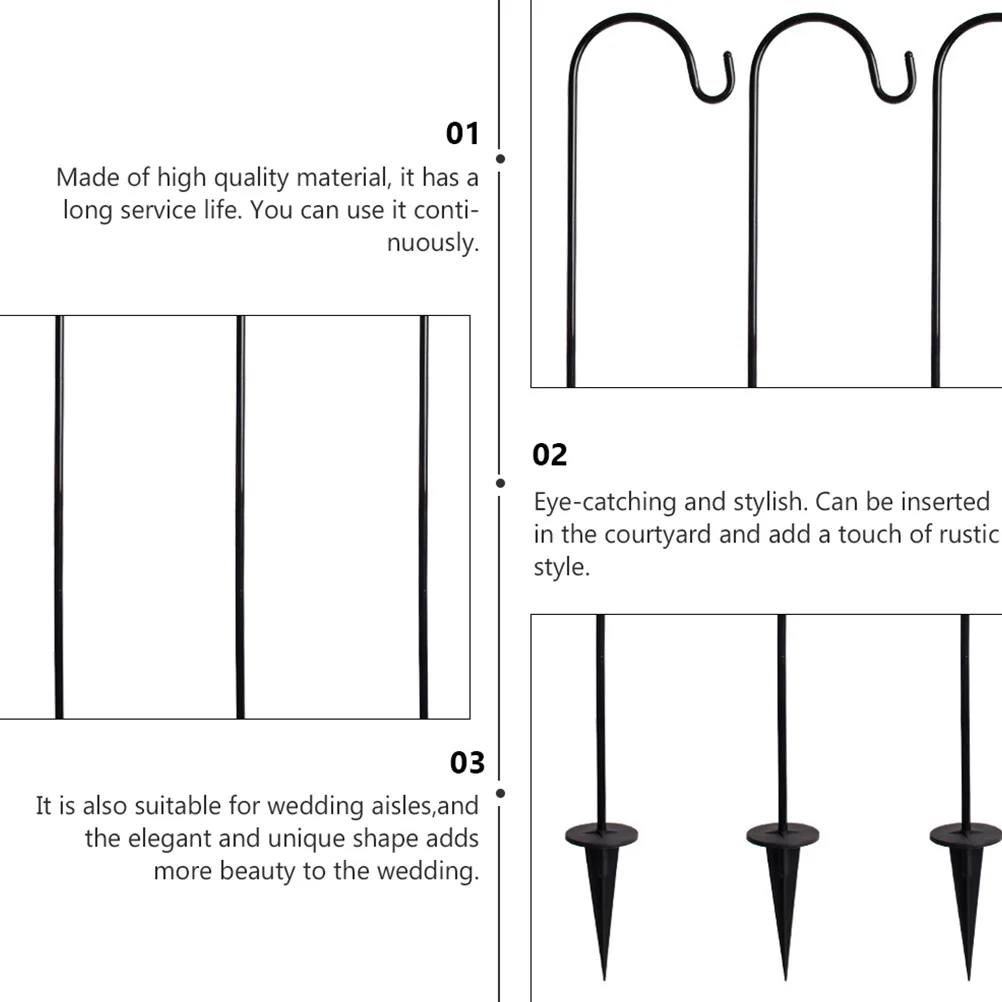 01

Made of high quality material, it has a long service life. You can use it continuously.

02

Eye-catching and stylish. Can be inserted in the courtyard and add a touch of rustic style.

03

It is also suitable for wedding aisles,and the elegant and unique shape adds more beauty to the wedding.