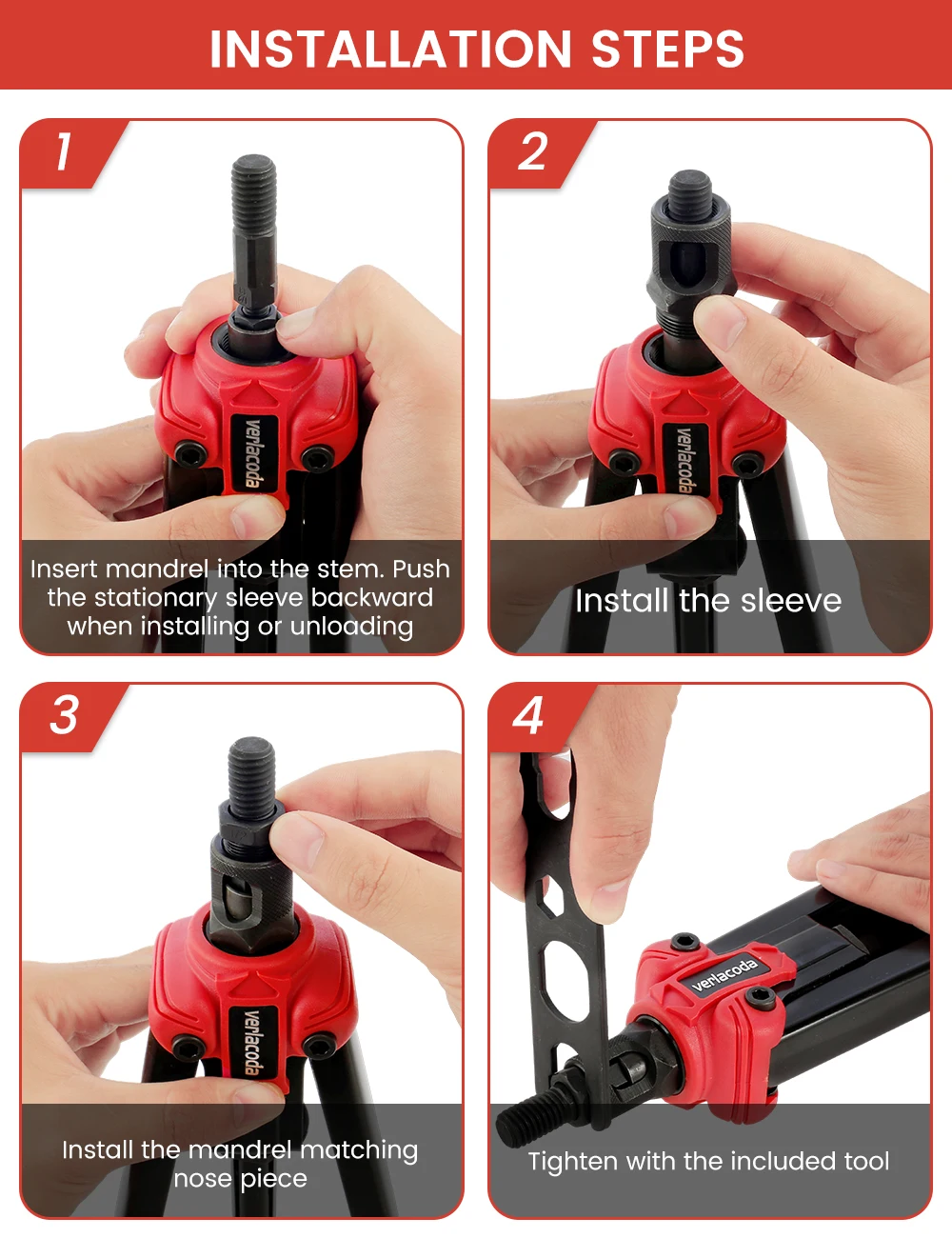 INSTALLATION STEPS

1

verlacoda

Insert mandrel into the stem. Push the stationary sleeve backward when installing or unloading

2

verlacoda

Install the sleeve

3

verlacoda

Install the mandrel matching nose piece

4

verlacoda

Tighten with the included tool