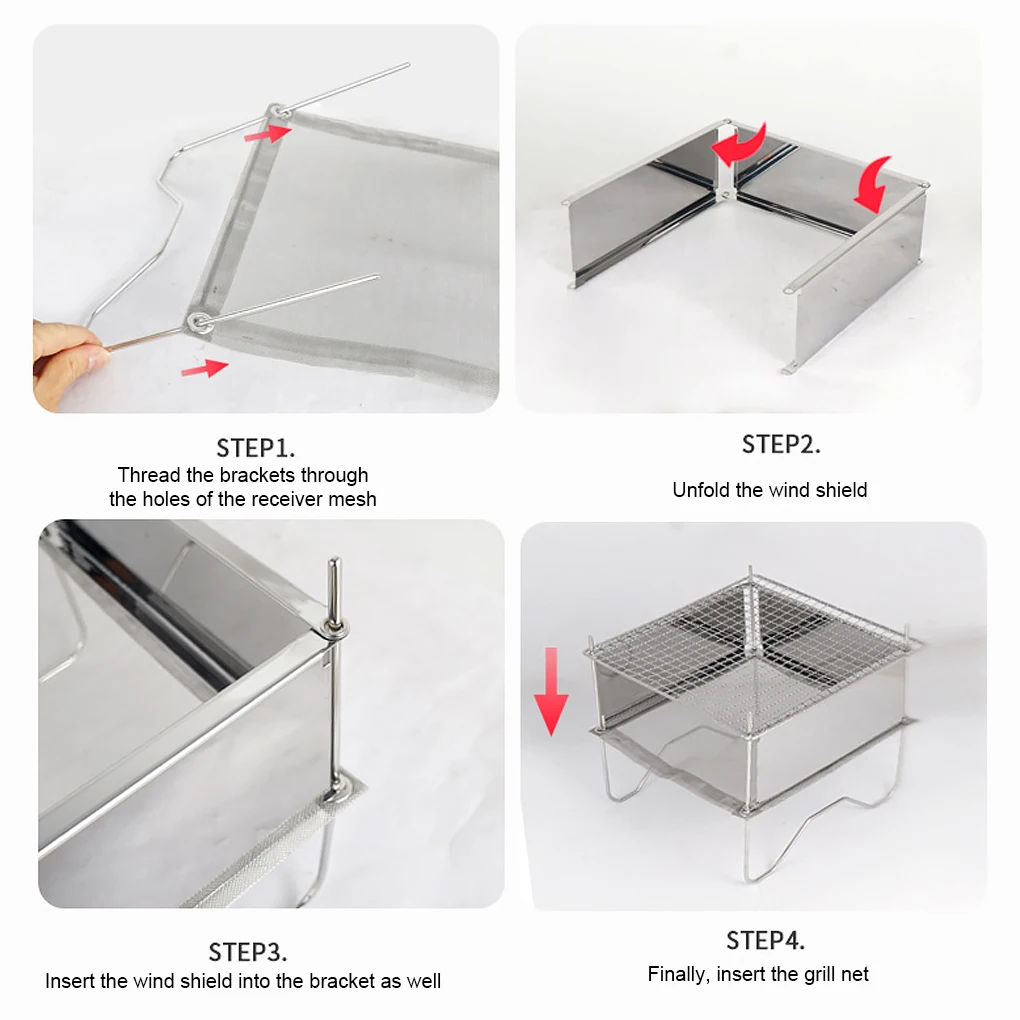 STEP1.
Thread the brackets through the holes of the receiver mesh

STEP2.
Unfold the wind shield

STEP3.
Insert the wind shield into the bracket as well

STEP4.
Finally, insert the grill net