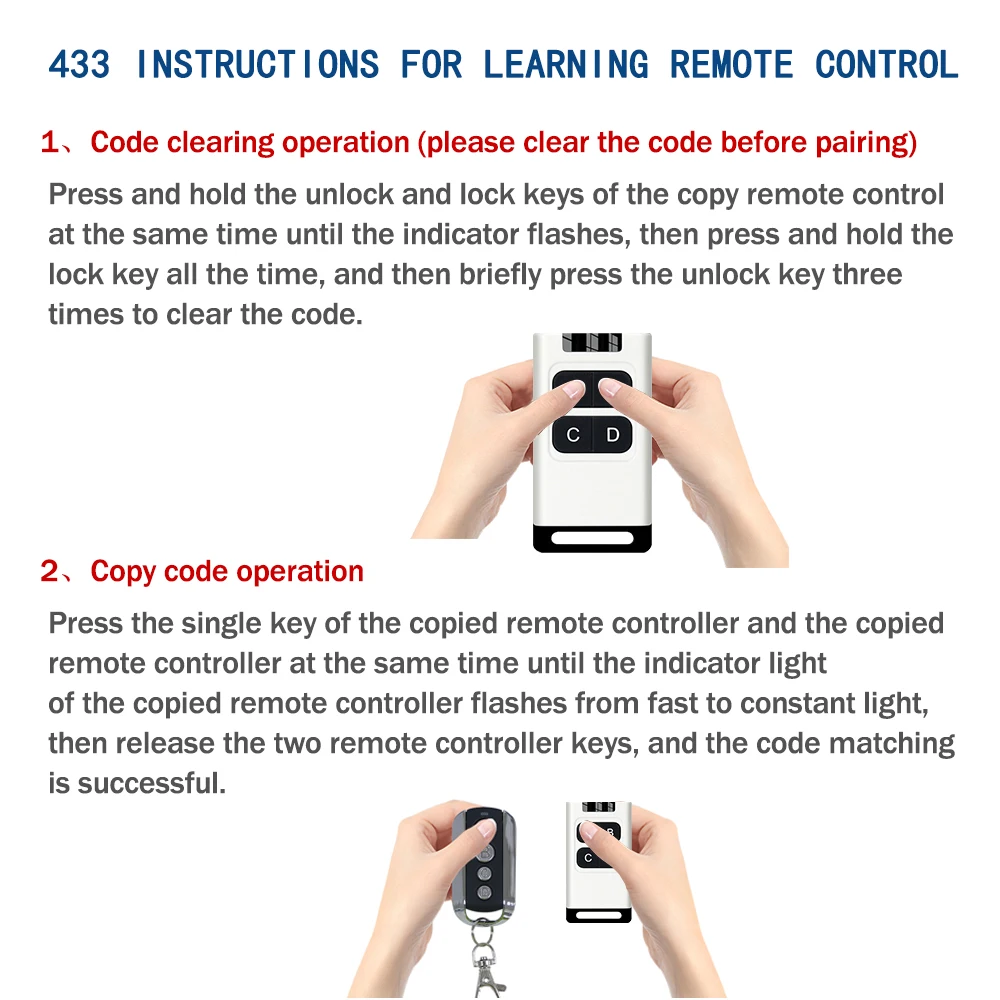 433 INSTRUCTIONS FOR LEARNING REMOTE CONTROL

1、Code clearing operation (please clear the code before pairing)

Press and hold the unlock and lock keys of the copy remote control at the same time until the indicator flashes, then press and hold the lock key all the time, and then briefly press the unlock key three times to clear the code.

C D

2、Copy code operation

Press the single key of the copied remote controller and the copied remote controller at the same time until the indicator light of the copied remote controller flashes from fast to constant light, then release the two remote controller keys, and the code matching is successful.

B
C