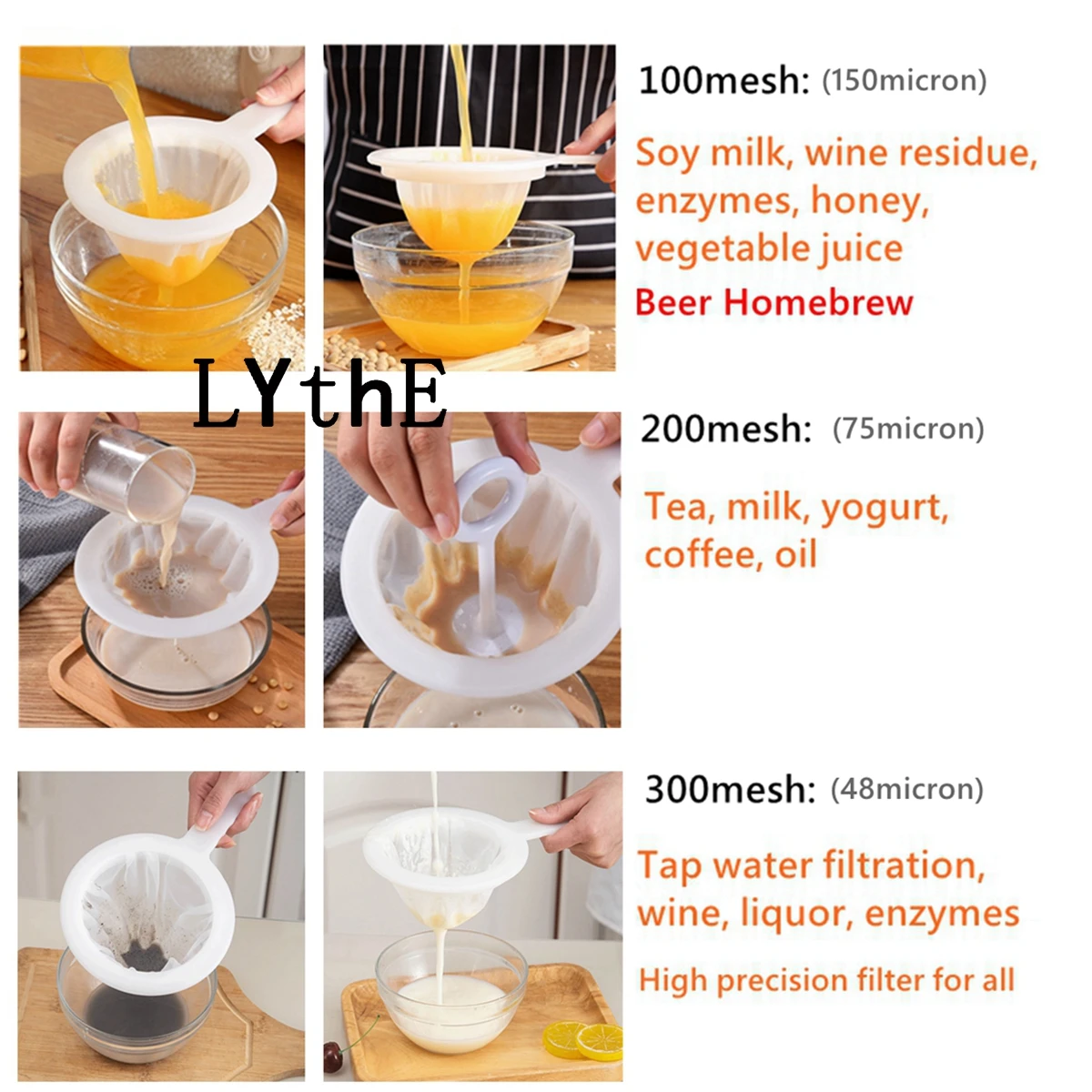 100mesh: (150micron)

Soy milk, wine residue, enzymes, honey, vegetable juice

Beer Homebrew

LYthE

200mesh: (75micron)

Tea, milk, yogurt, coffee, oil

300mesh: (48micron)

Tap water filtration, wine, liquor, enzymes

High precision filter for all