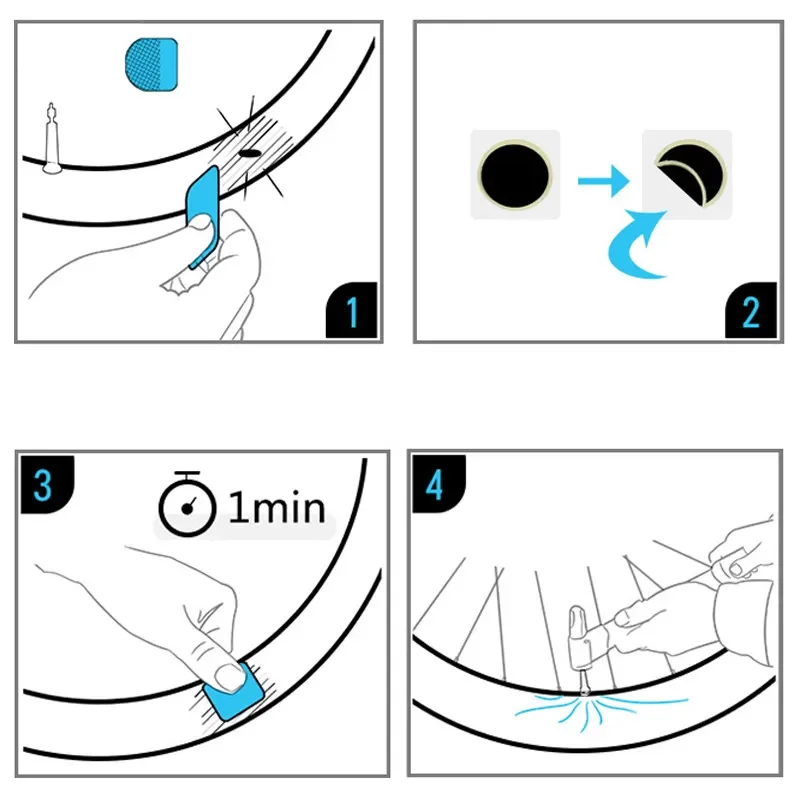 1

2

3

1min

4