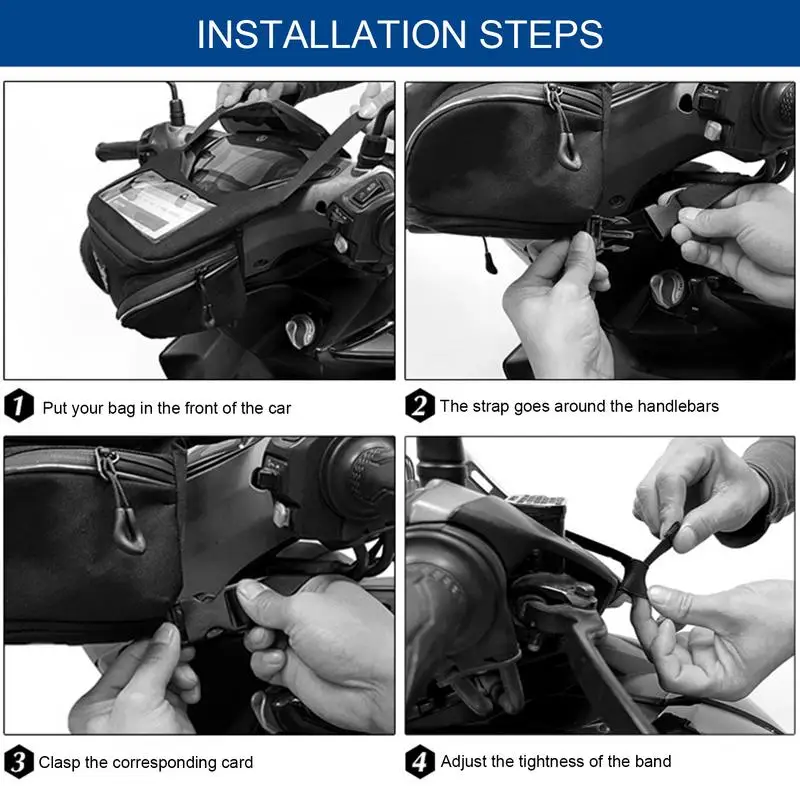 INSTALLATION STEPS

1 Put your bag in the front of the car

2 The strap goes around the handlebars

3 Clasp the corresponding card

4 Adjust the tightness of the band