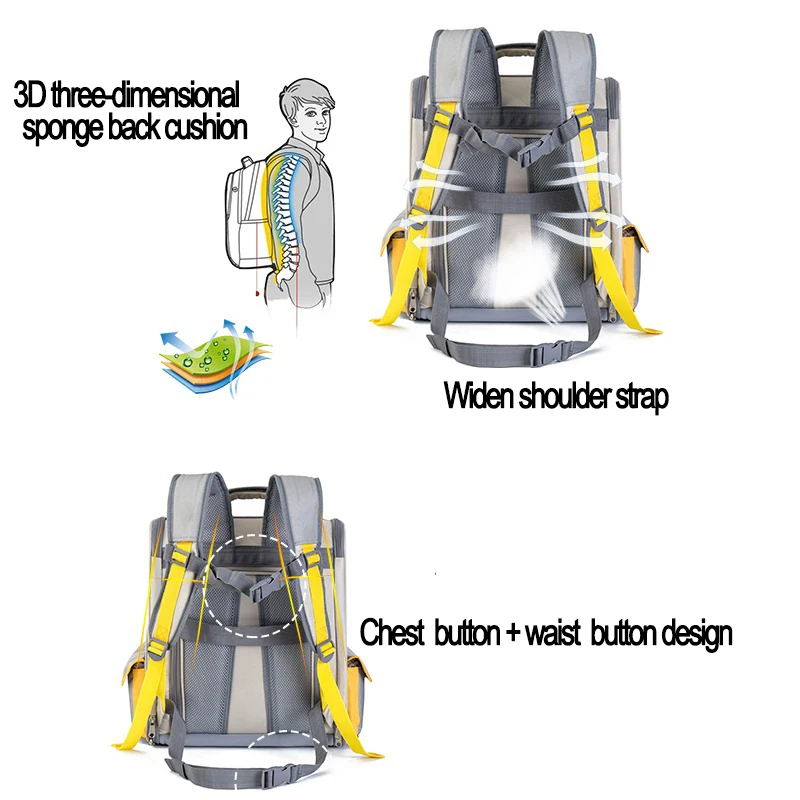 3D three-dimensional sponge back cushion

Widen shoulder strap

Chest button + waist button design