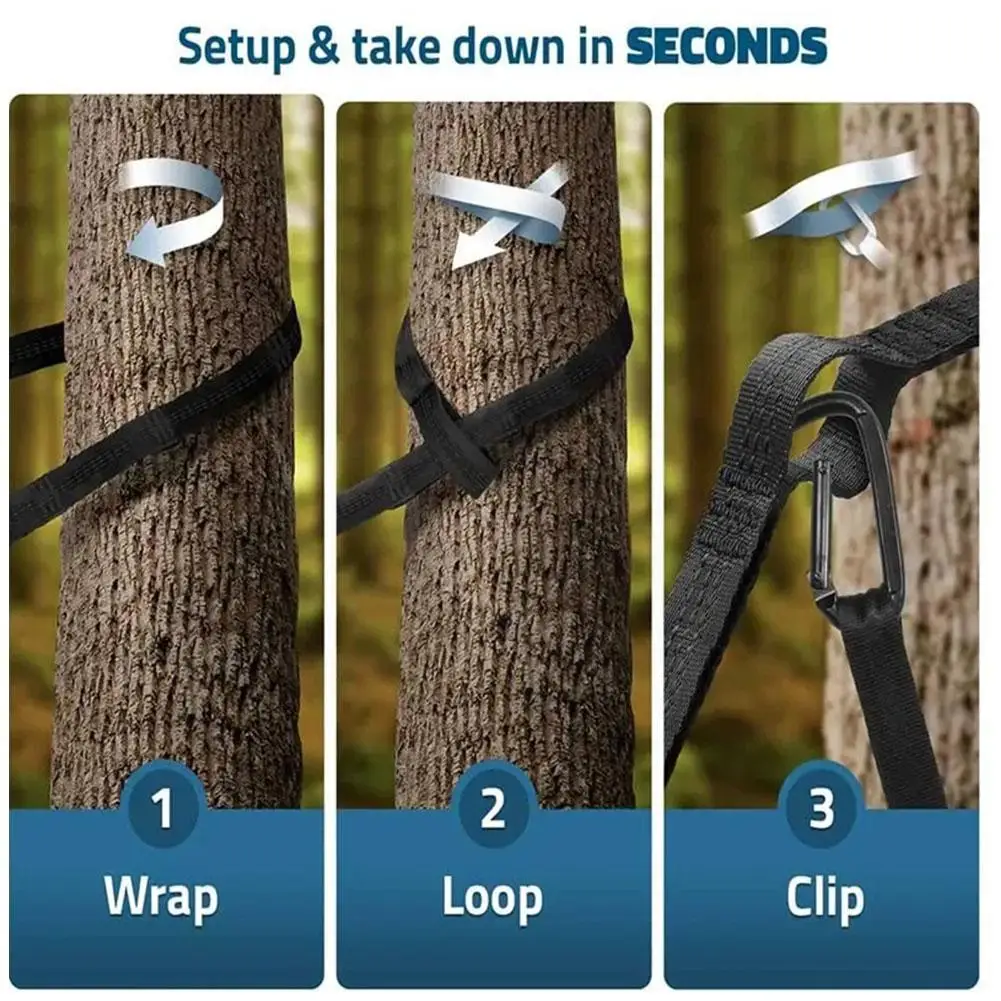 Setup & take down in SECONDS

1
Wrap

2
Loop

3
Clip