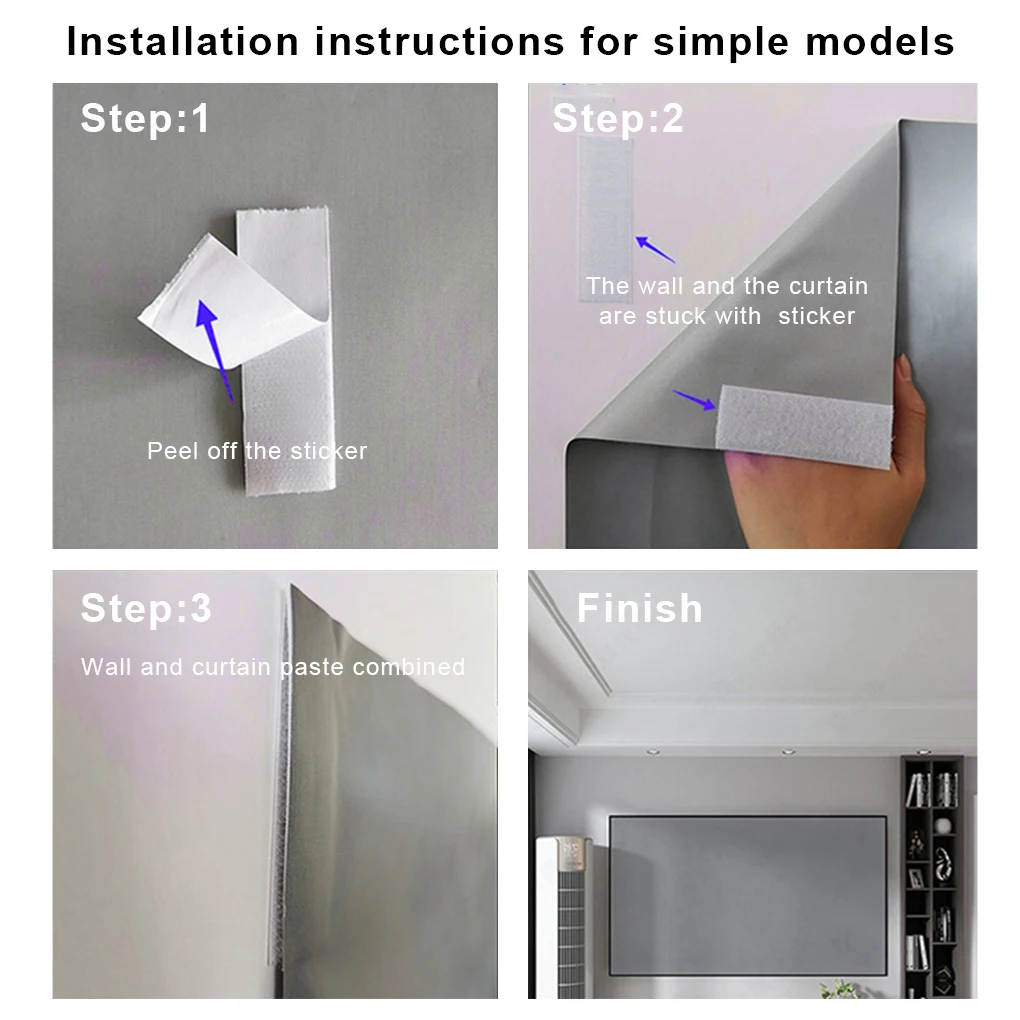 Installation instructions for simple models

Step:1

Peel off the sticker

Step:2

The wall and the curtain are stuck with sticker

Step:3

Wall and curtain paste combined

Finish