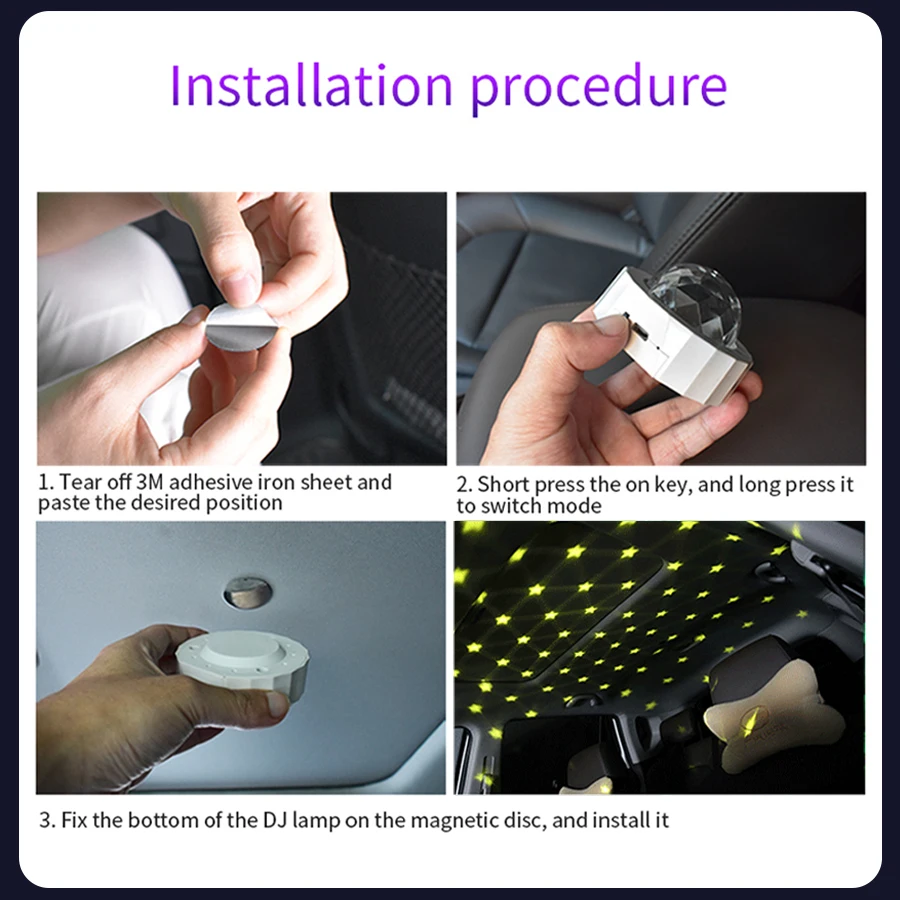 Installation procedure

1. Tear off 3M adhesive iron sheet and paste the desired position

2. Short press the on key, and long press it to switch mode

3. Fix the bottom of the DJ lamp on the magnetic disc, and install it