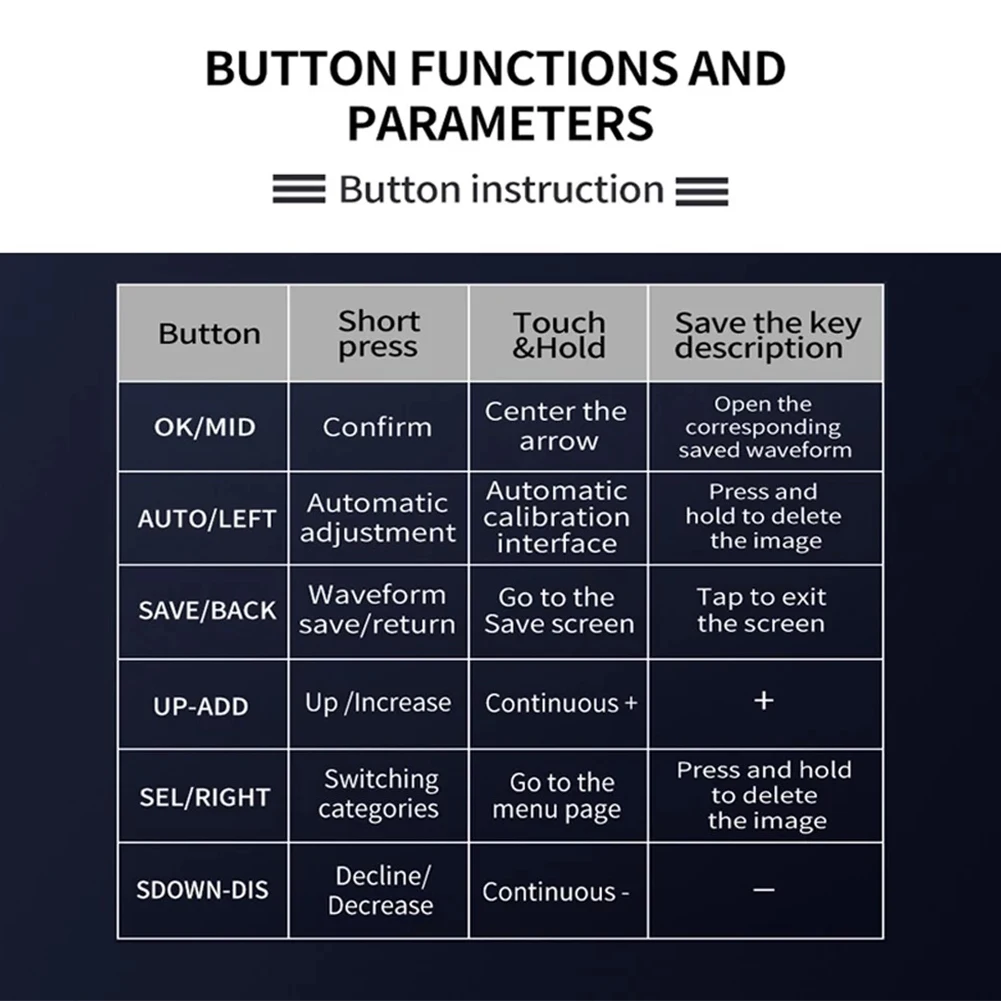 BUTTON FUNCTIONS AND PARAMETERS

Button instruction

| Button | Short press | Touch &Hold | Save the key description |
|---|---|---|---|
| OK/MID | Confirm | Center the arrow | Open the corresponding saved waveform |
| AUTO/LEFT | Automatic adjustment | Automatic calibration interface | Press and hold to delete the image |
| SAVE/BACK | Waveform save/return | Go to the Save screen | Tap to exit the screen |
| UP-ADD | Up /Increase | Continuous + | + |
| SEL/RIGHT | Switching categories | Go to the menu page | Press and hold to delete the image |
| SDOWN-DIS | Decline/ Decrease | Continuous - | — |