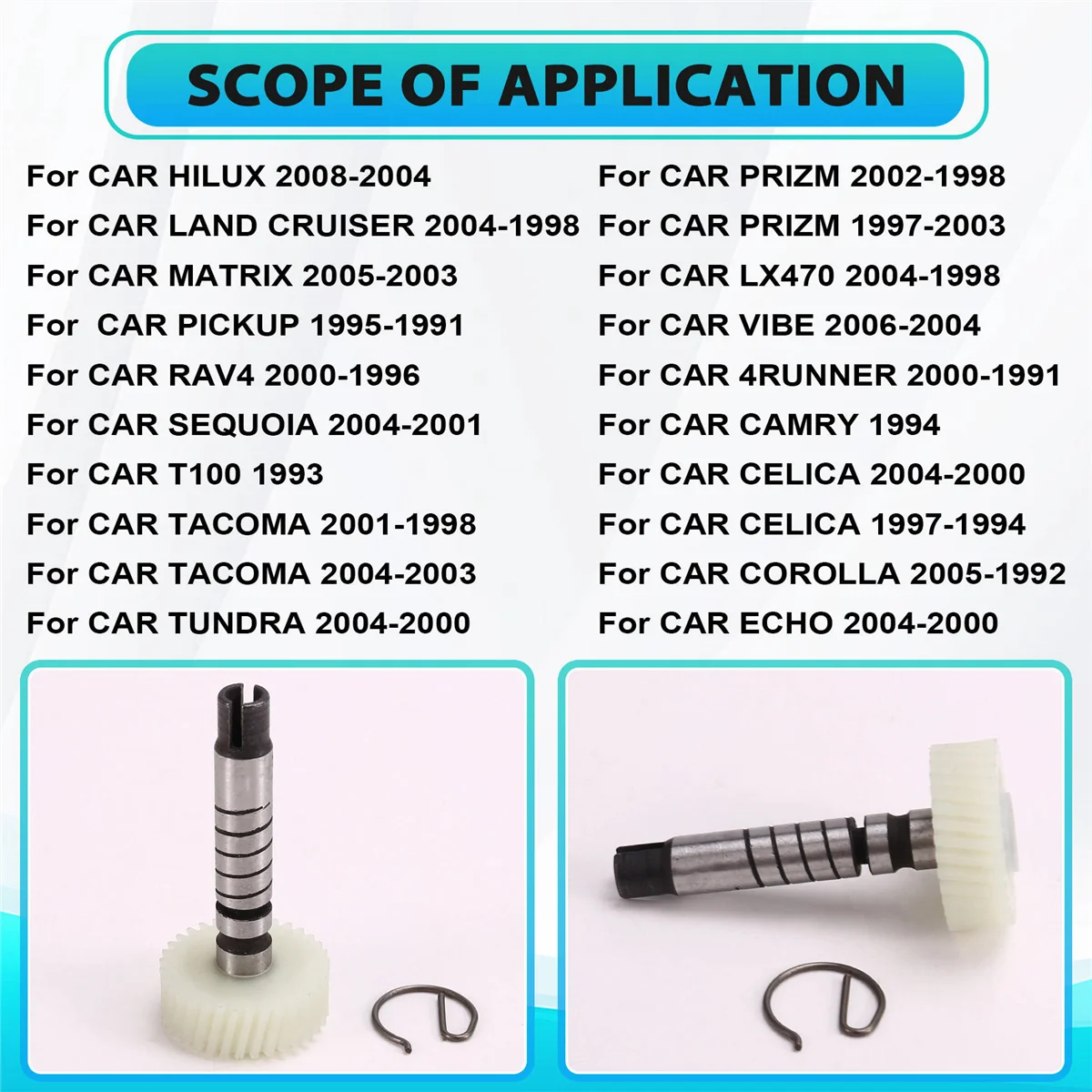 SCOPE OF APPLICATION

For CAR HILUX 2008-2004
For CAR LAND CRUISER 2004-1998
For CAR MATRIX 2005-2003
For CAR PICKUP 1995-1991
For CAR RAV4 2000-1996
For CAR SEQUOIA 2004-2001
For CAR T100 1993
For CAR TACOMA 2001-1998
For CAR TACOMA 2004-2003
For CAR TUNDRA 2004-2000

For CAR PRIZM 2002-1998
For CAR PRIZM 1997-2003
For CAR LX470 2004-1998
For CAR VIBE 2006-2004
For CAR 4RUNNER 2000-1991
For CAR CAMRY 1994
For CAR CELICA 2004-2000
For CAR CELICA 1997-1994
For CAR COROLLA 2005-1992
For CAR ECHO 2004-2000