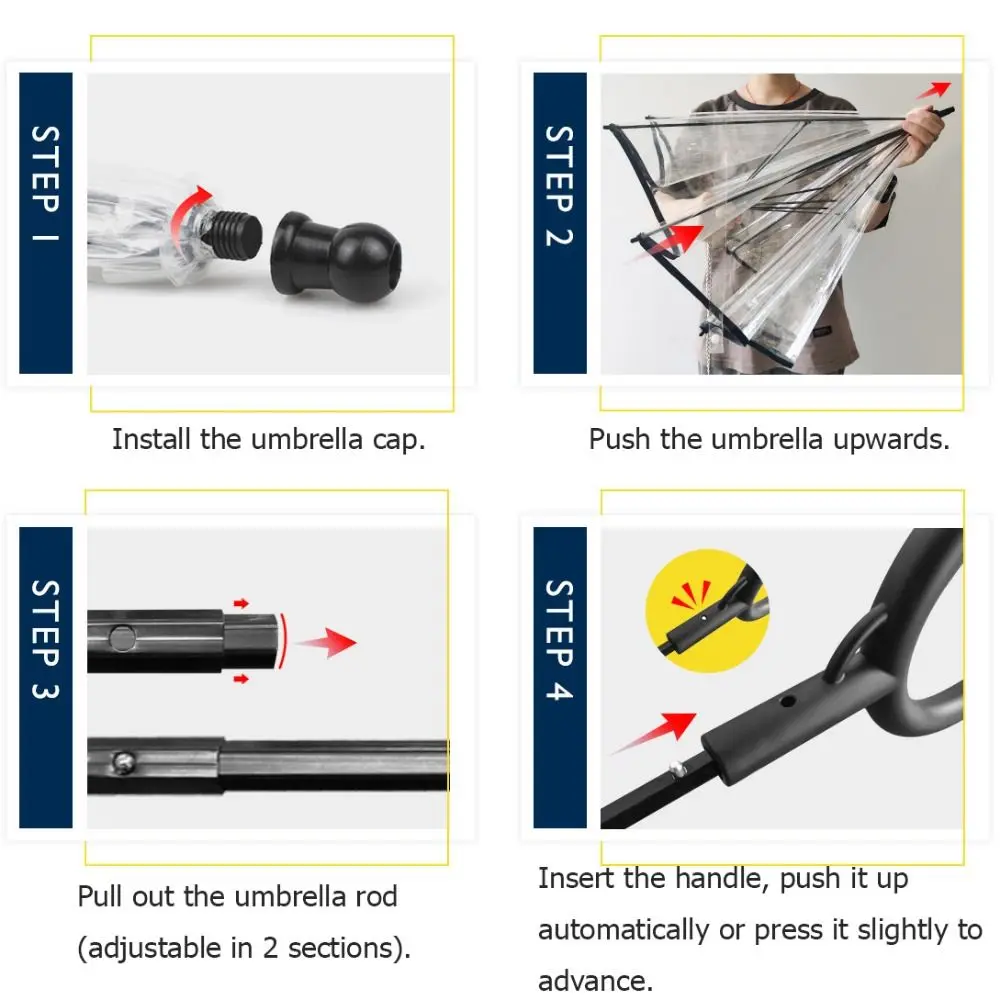 STEP 1

Install the umbrella cap.

STEP 2

Push the umbrella upwards.

STEP 3

Pull out the umbrella rod (adjustable in 2 sections).

STEP 4

Insert the handle, push it up automatically or press it slightly to advance.