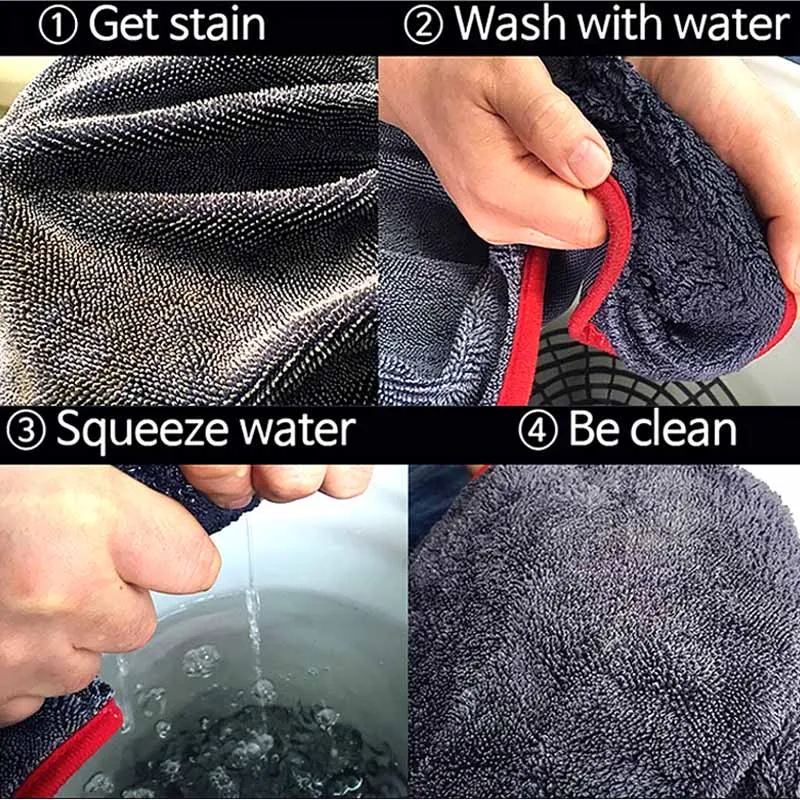 ① Get stain

② Wash with water

③ Squeeze water

④ Be clean