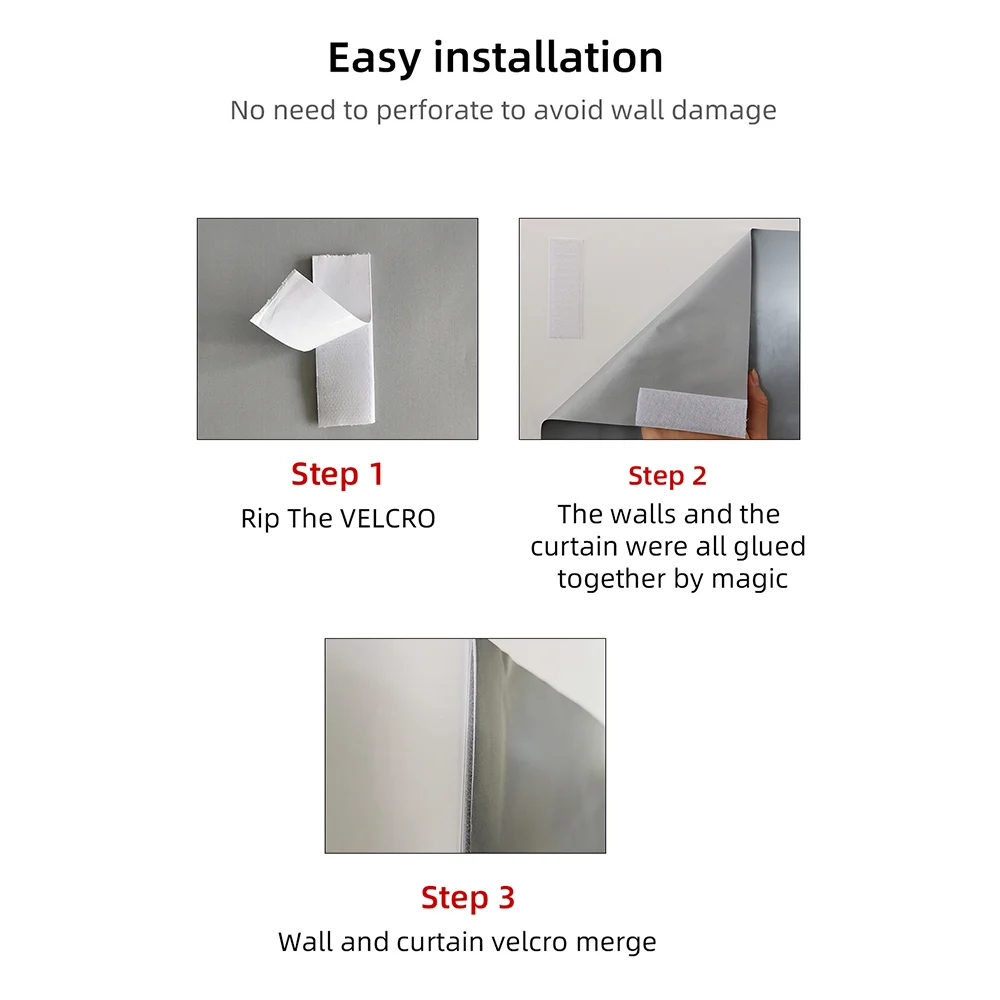 Easy installation

No need to perforate to avoid wall damage

Step 1

Rip The VELCRO

Step 2

The walls and the curtain were all glued together by magic

Step 3

Wall and curtain velcro merge