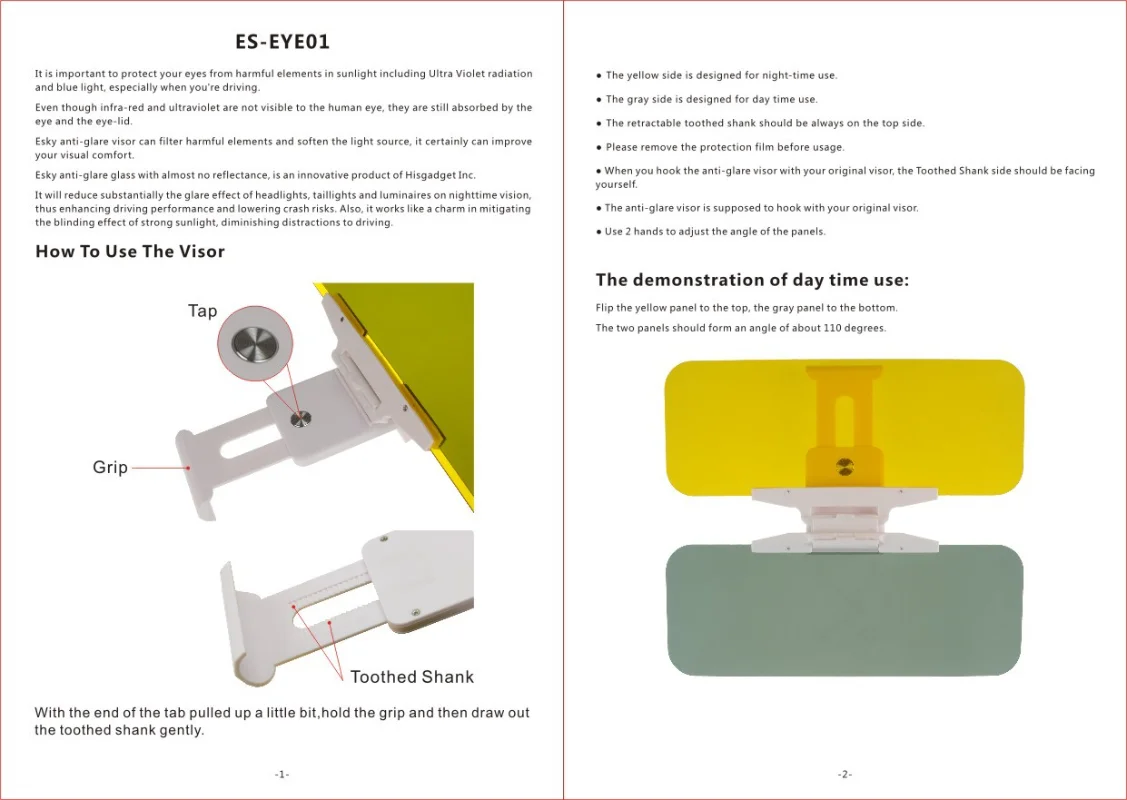 ES-EYE01

It is important to protect your eyes from harmful elements in sunlight including Ultra Violet radiation and blue light, especially when you're driving.

Even though infra-red and ultraviolet are not visible to the human eye, they are still absorbed by the eye and the eye-lid.

Esky anti-glare visor can filter harmful elements and soften the light source, it certainly can improve your visual comfort.

Esky anti-glare glass with almost no reflectance, is an innovative product of Hisgadget Inc.

It will reduce substantially the glare effect of headlights, taillights and luminaires on nighttime vision, thus enhancing driving performance and lowering crash risks. Also, it works like a charm in mitigating the blinding effect of strong sunlight, diminishing distractions to driving.

How To Use The Visor

Tap

Grip

Toothed Shank

With the end of the tab pulled up a little bit,hold the grip and then draw out the toothed shank gently.

-1-

● The yellow side is designed for night-time use.

● The gray side is designed for day time use.

● The retractable toothed shank should be always on the top side.

● Please remove the protection film before usage.

● When you hook the anti-glare visor with your original visor, the Toothed Shank side should be facing yourself.

● The anti-glare visor is supposed to hook with your original visor.

● Use 2 hands to adjust the angle of the panels.

The demonstration of day time use:

Flip the yellow panel to the top, the gray panel to the bottom.

The two panels should form an angle of about 110 degrees.

-2-