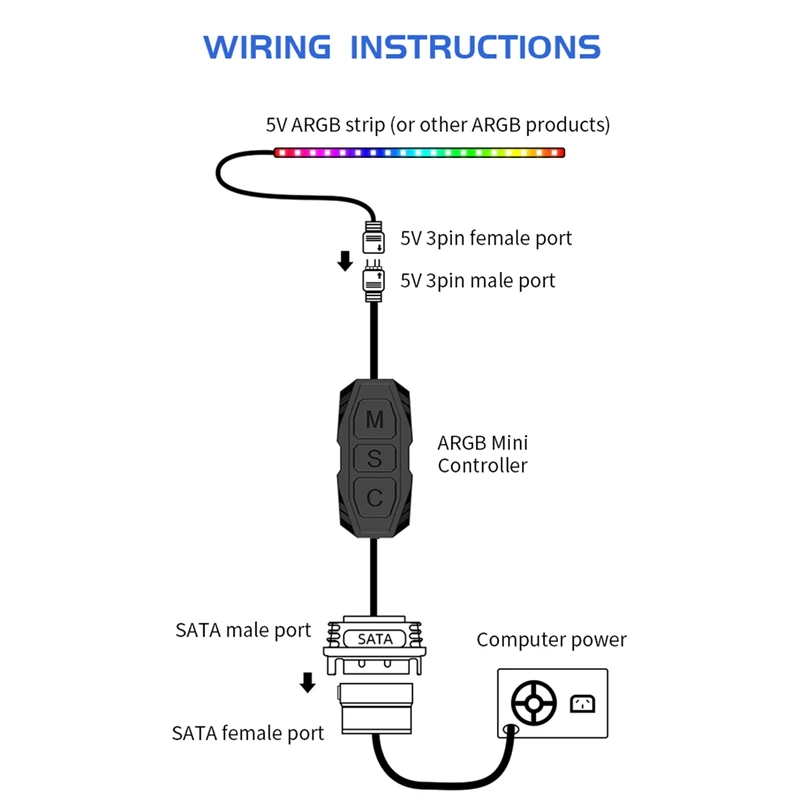 WIRING INSTRUCTIONS

5V ARGB strip (or other ARGB products)

5V 3pin female port

5V 3pin male port

M
S
C

ARGB Mini Controller

SATA male port

SATA

Computer power

SATA female port