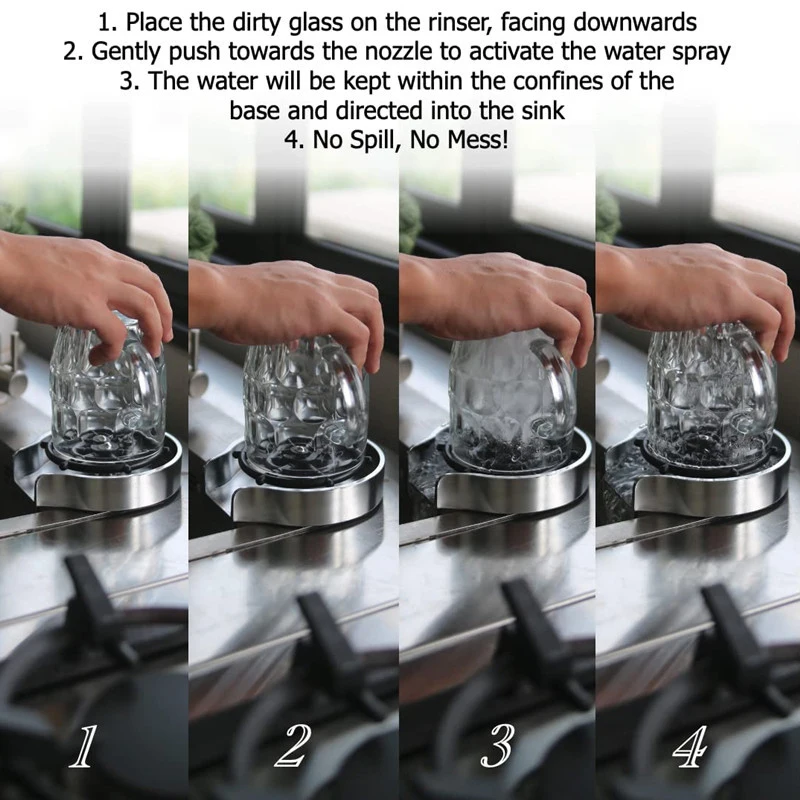 1. Place the dirty glass on the rinser, facing downwards
2. Gently push towards the nozzle to activate the water spray
3. The water will be kept within the confines of the base and directed into the sink
4. No Spill, No Mess!

1

2

3

4