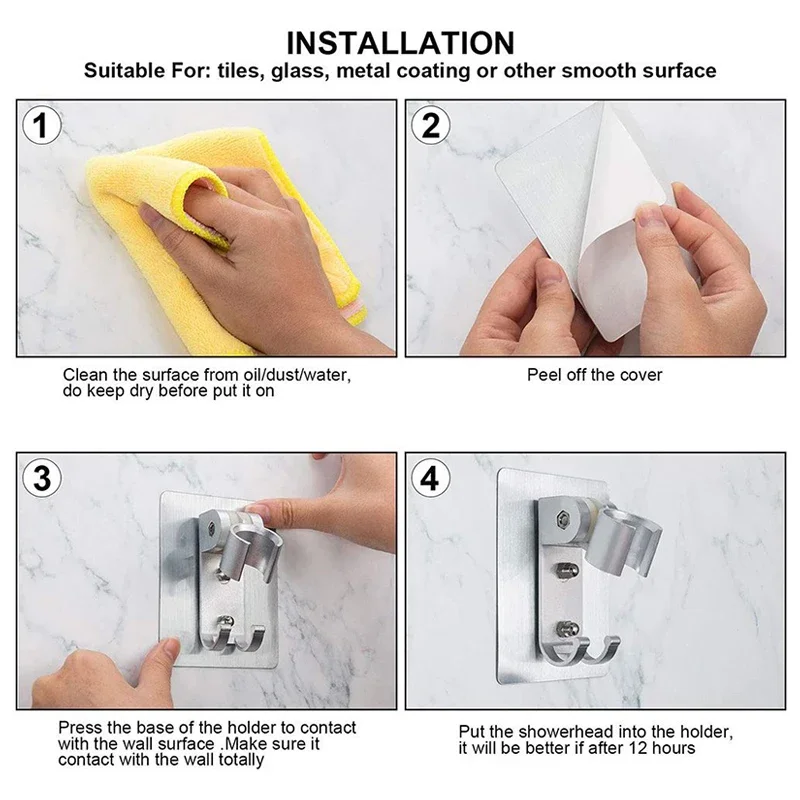 INSTALLATION
Suitable For: tiles, glass, metal coating or other smooth surface

1

Clean the surface from oil/dust/water, do keep dry before put it on

2

Peel off the cover

3

Press the base of the holder to contact with the wall surface .Make sure it contact with the wall totally

4

Put the showerhead into the holder, it will be better if after 12 hours