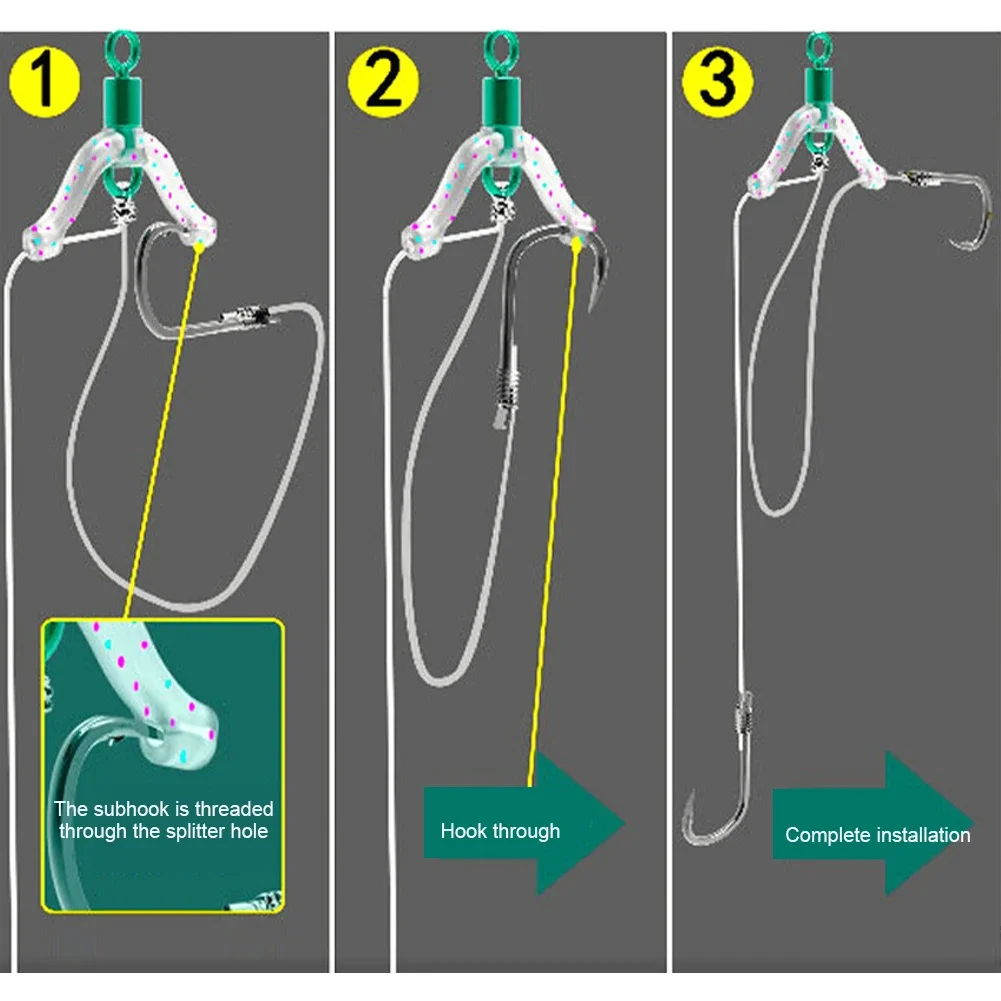 1

The subhook is threaded through the splitter hole

2

Hook through

3

Complete installation