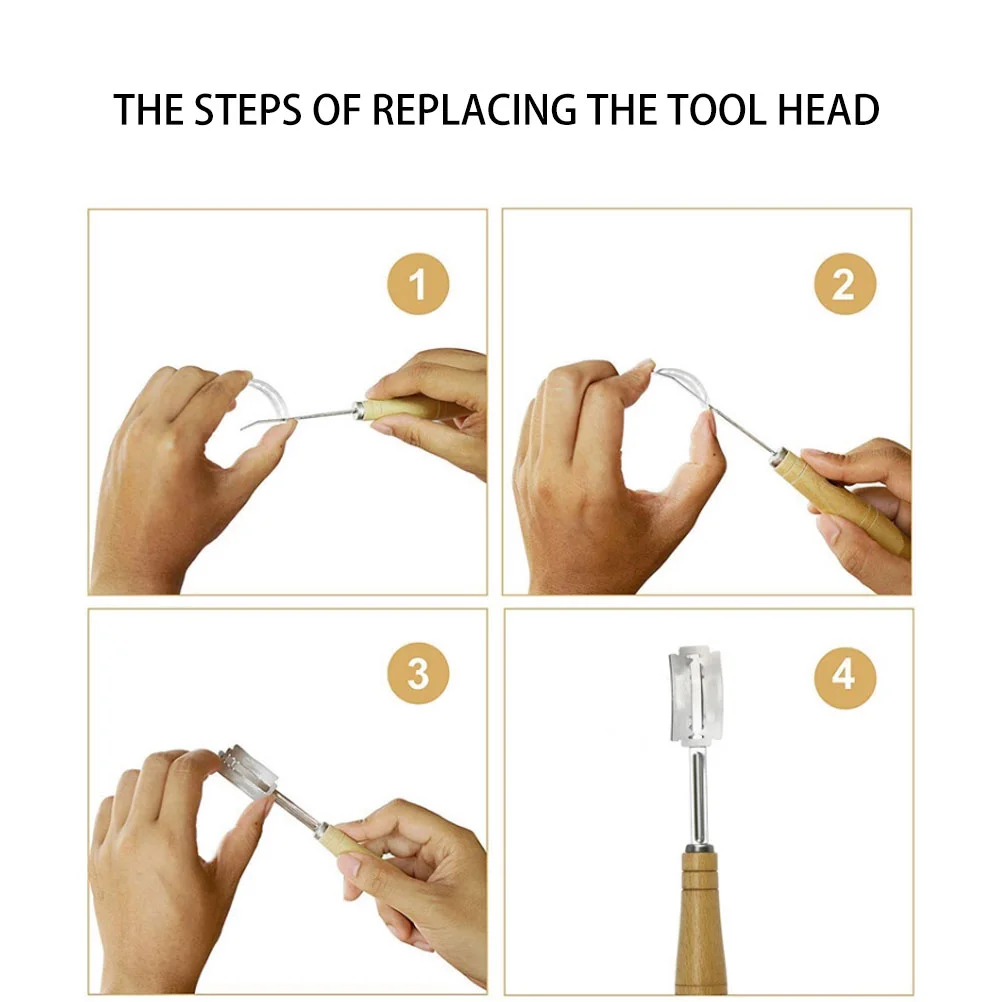 THE STEPS OF REPLACING THE TOOL HEAD

1

2

3

4