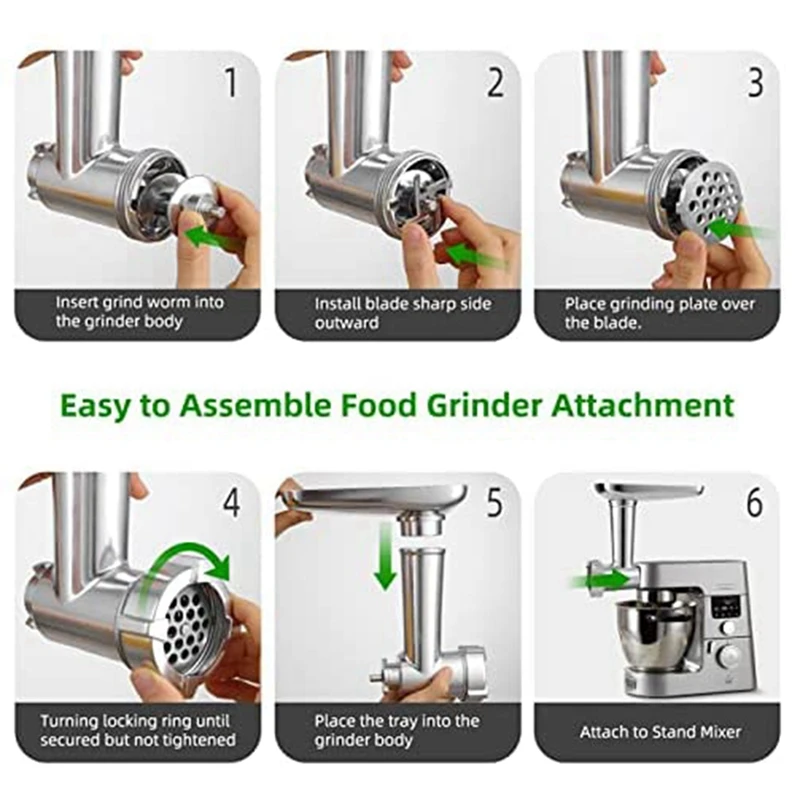 1

Insert grind worm into the grinder body

2

Install blade sharp side outward

3

Place grinding plate over the blade.

Easy to Assemble Food Grinder Attachment

4

Turning locking ring until secured but not tightened

5

Place the tray into the grinder body

6

Attach to Stand Mixer