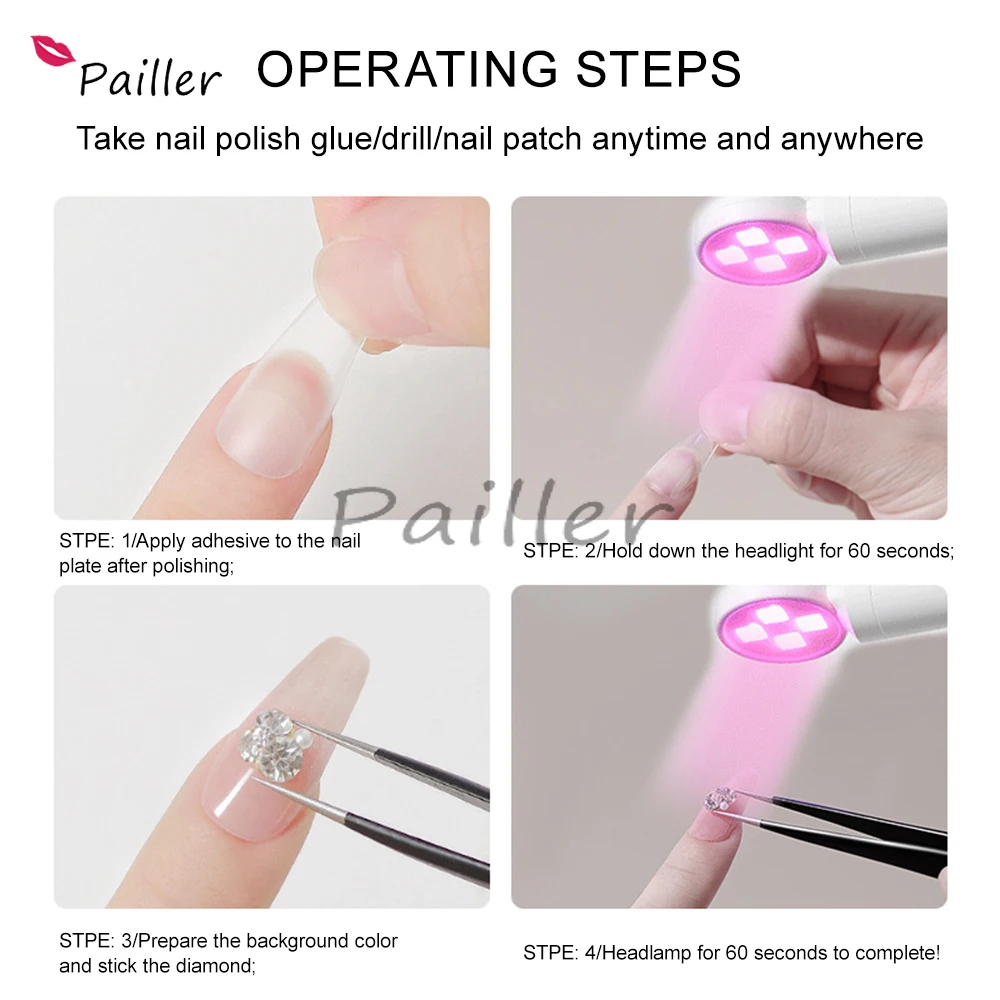 Pailler OPERATING STEPS

Take nail polish glue/drill/nail patch anytime and anywhere

Pailler

STPE: 1/Apply adhesive to the nail plate after polishing;

STPE: 2/Hold down the headlight for 60 seconds;

STPE: 3/Prepare the background color and stick the diamond;

STPE: 4/Headlamp for 60 seconds to complete!