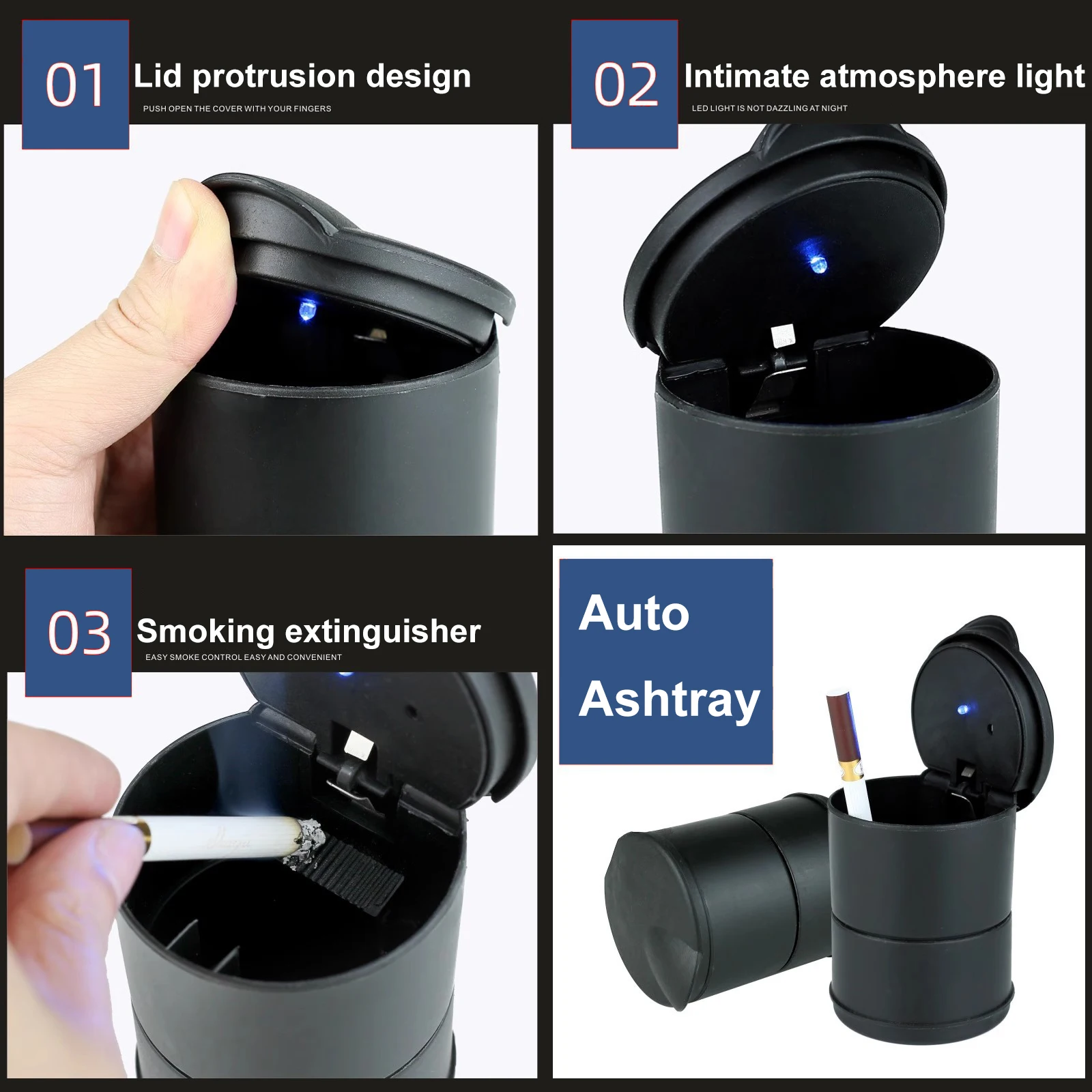 01 Lid protrusion design
PUSH OPEN THE COVER WITH YOUR FINGERS

02 Intimate atmosphere light
LED LIGHT IS NOT DAZZLING AT NIGHT

03 Smoking extinguisher
EASY SMOKE CONTROL EASY AND CONVENIENT

Auto Ashtray