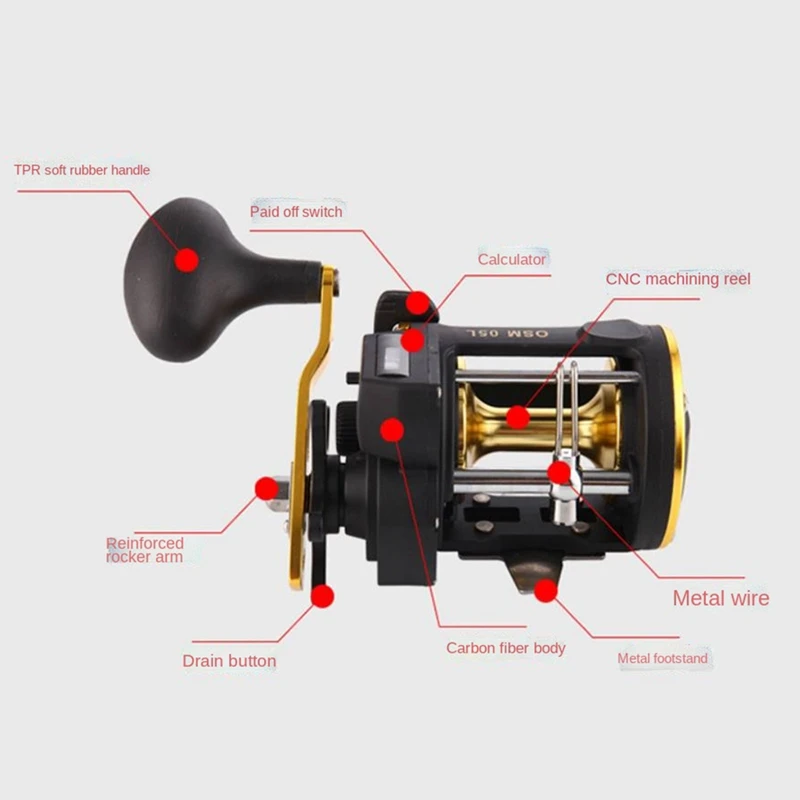 TPR soft rubber handle

Paid off switch

Calculator

CNC machining reel

OSM 05L

Reinforced rocker arm

Metal wire

Drain button

Carbon fiber body

Metal footstand