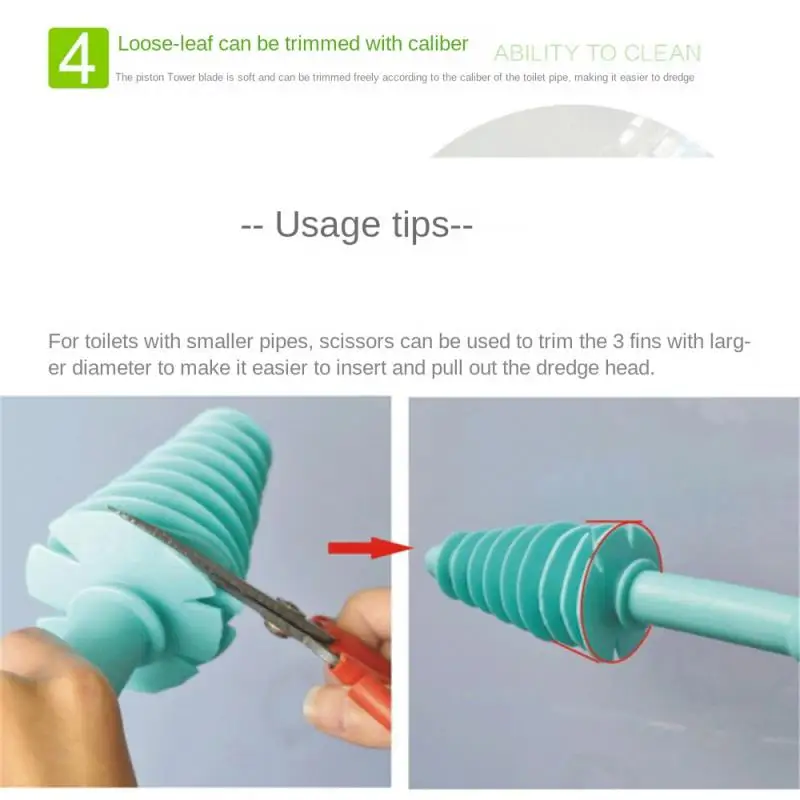 4 Loose-leaf can be trimmed with caliber

ABILITY TO CLEAN

The piston Tower blade is soft and can be trimmed freely according to the caliber of the toilet pipe, making it easier to dredge

-- Usage tips--

For toilets with smaller pipes, scissors can be used to trim the 3 fins with larger diameter to make it easier to insert and pull out the dredge head.