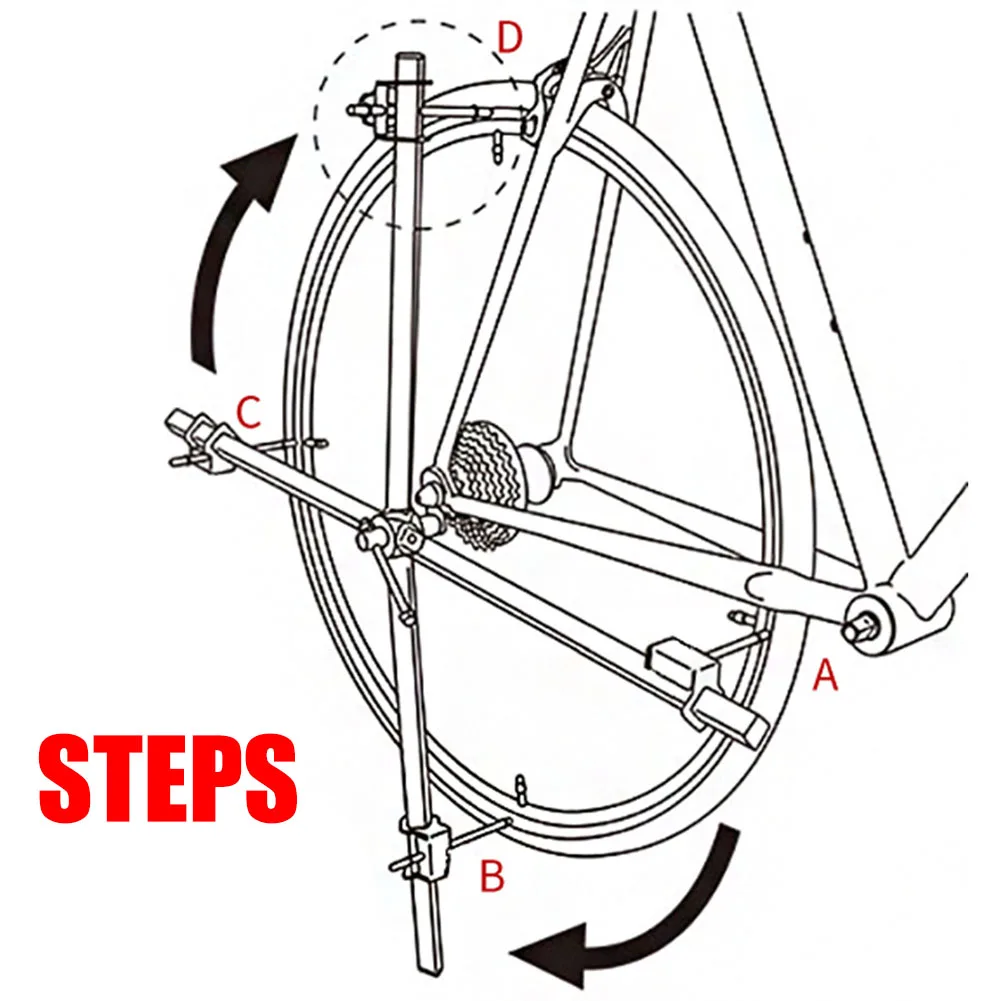 D

C

A

STEPS

B