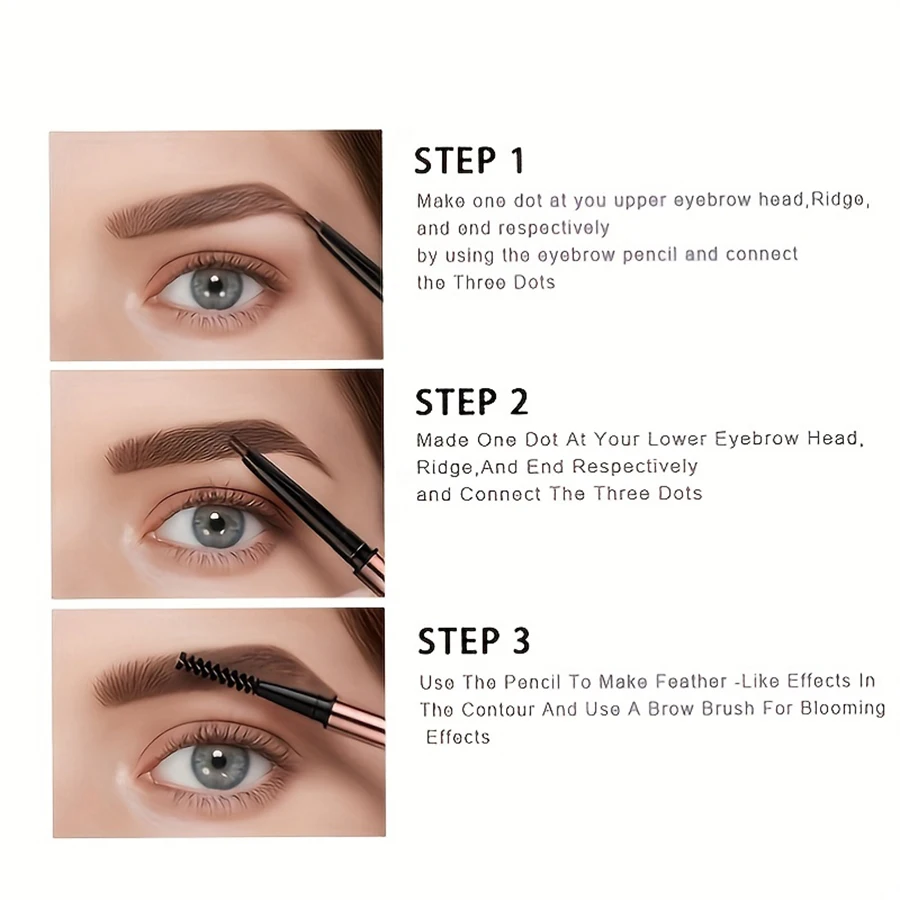 STEP 1

Make one dot at you upper eyebrow head,Ridge, and end respectively by using the eyebrow pencil and connect the Three Dots

STEP 2

Made One Dot At Your Lower Eyebrow Head, Ridge,And End Respectively and Connect The Three Dots

STEP 3

Use The Pencil To Make Feather -Like Effects In The Contour And Use A Brow Brush For Blooming Effects