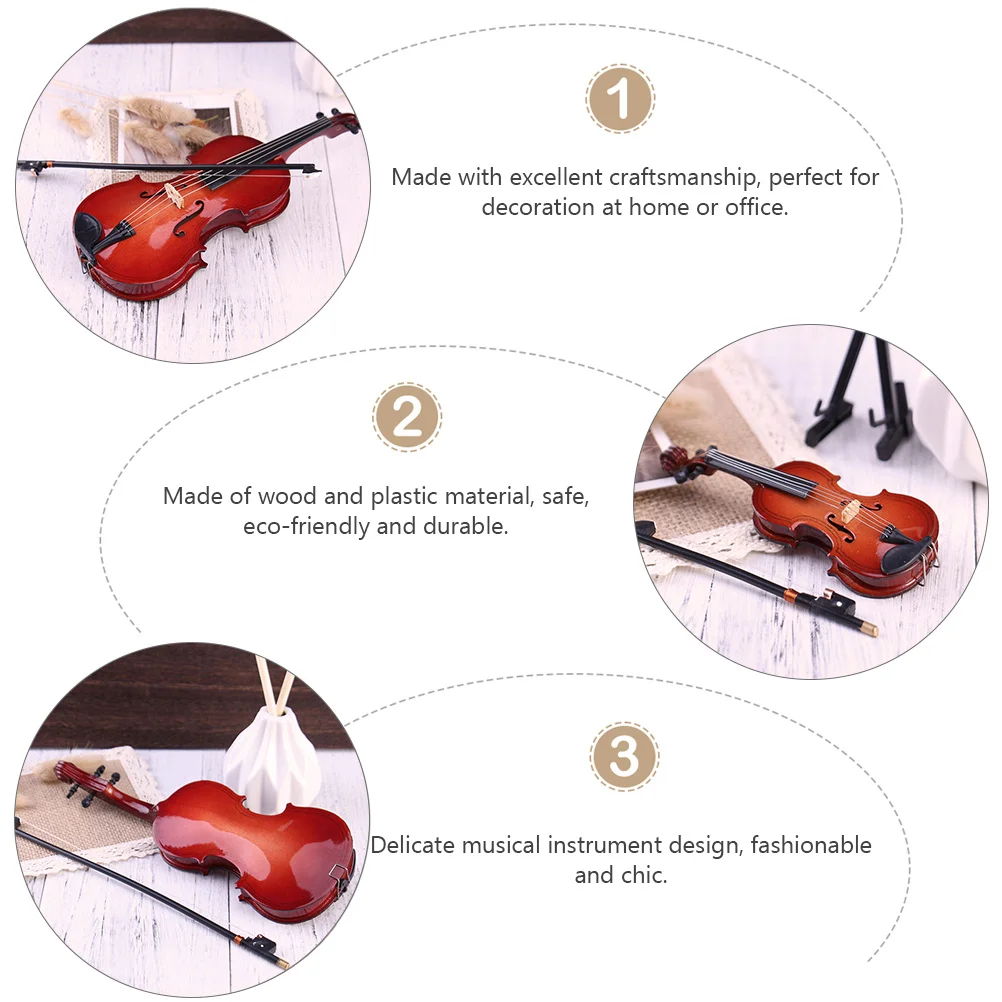 1

Made with excellent craftsmanship, perfect for decoration at home or office.

2

Made of wood and plastic material, safe, eco-friendly and durable.

3

Delicate musical instrument design, fashionable and chic.