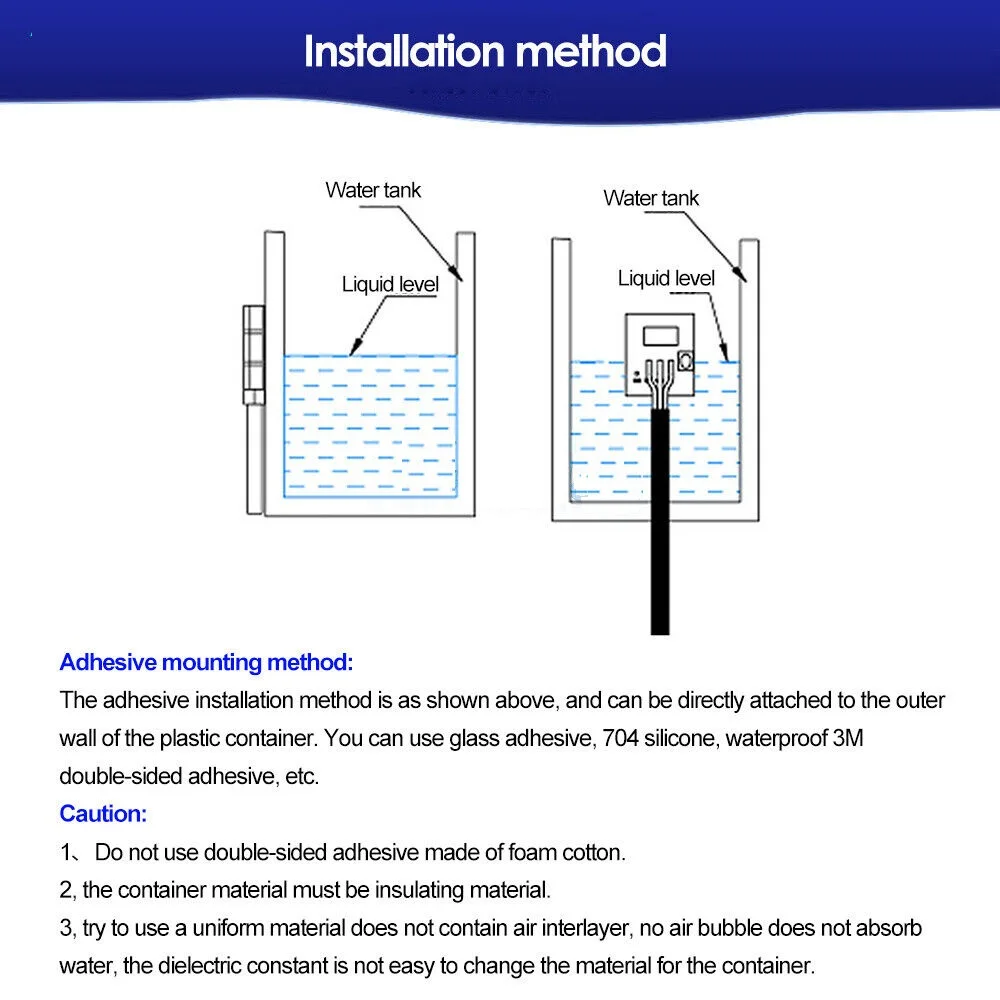 Installation method

Water tank

Liquid level

Water tank

Liquid level

Adhesive mounting method:

The adhesive installation method is as shown above, and can be directly attached to the outer wall of the plastic container. You can use glass adhesive, 704 silicone, waterproof 3M double-sided adhesive, etc.

Caution:

1、 Do not use double-sided adhesive made of foam cotton.

2, the container material must be insulating material.

3, try to use a uniform material does not contain air interlayer, no air bubble does not absorb water, the dielectric constant is not easy to change the material for the container.