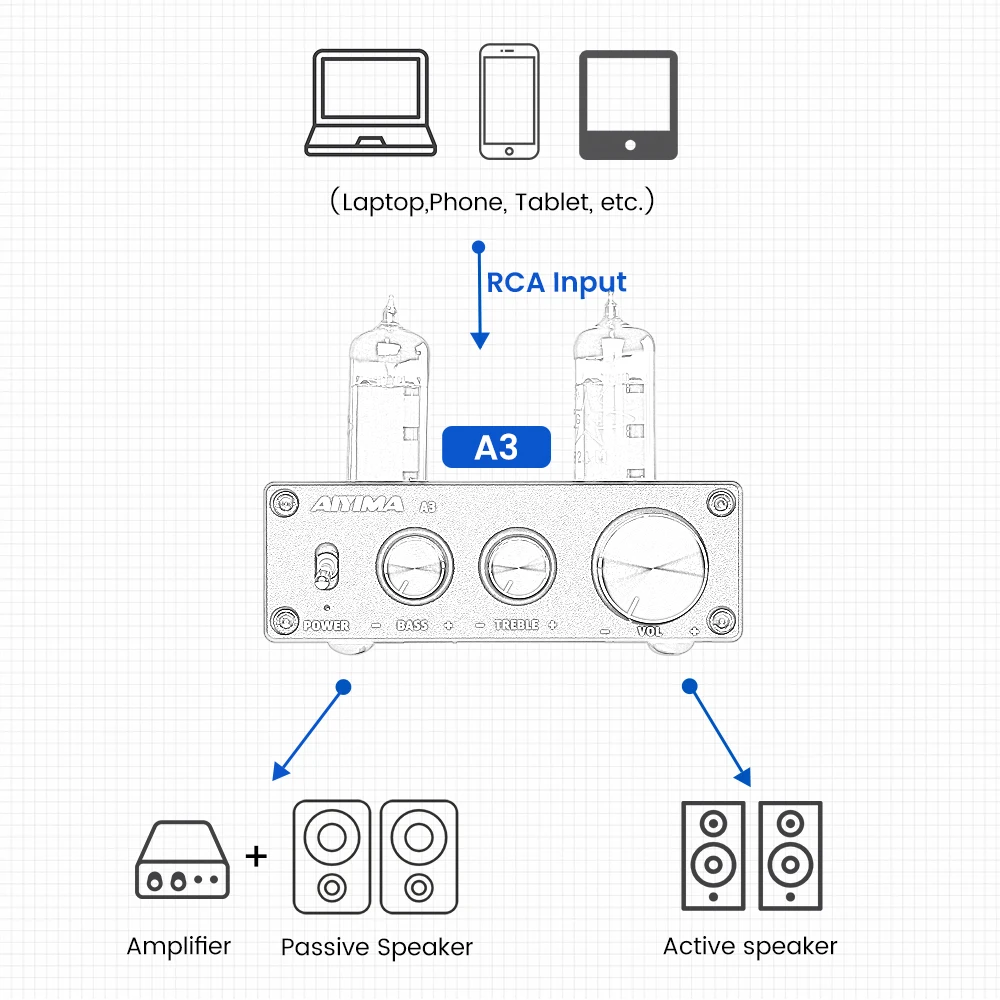 (Laptop,Phone, Tablet, etc.)

RCA Input

A3

AIYIMA A3

POWER − BASS + − TREBLE + − VOL +

+

Amplifier

Passive Speaker

Active speaker