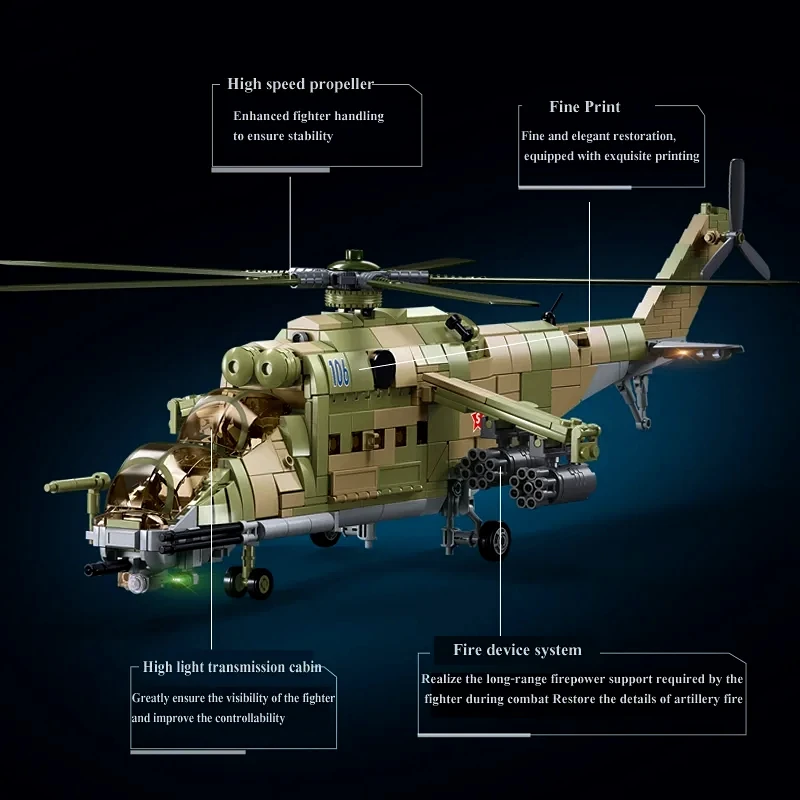 High speed propeller
Enhanced fighter handling to ensure stability

Fine Print
Fine and elegant restoration, equipped with exquisite printing

106

High light transmission cabin
Greatly ensure the visibility of the fighter and improve the controllability

Fire device system
Realize the long-range firepower support required by the fighter during combat Restore the details of artillery fire