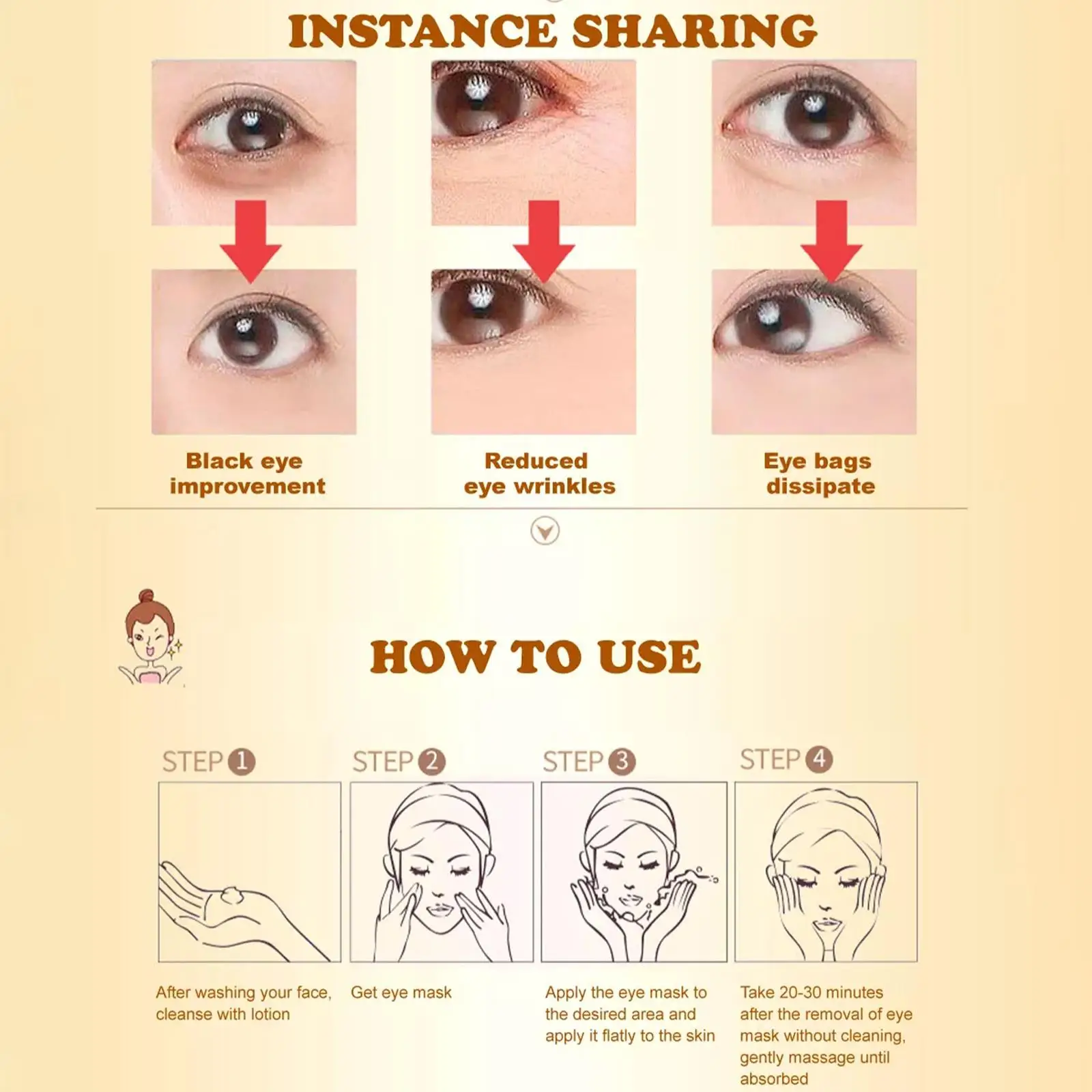 INSTANCE SHARING

Black eye improvement

Reduced eye wrinkles

Eye bags dissipate

HOW TO USE

STEP 1

After washing your face, cleanse with lotion

STEP 2

Get eye mask

STEP 3

Apply the eye mask to the desired area and apply it flatly to the skin

STEP 4

Take 20-30 minutes after the removal of eye mask without cleaning, gently massage until absorbed