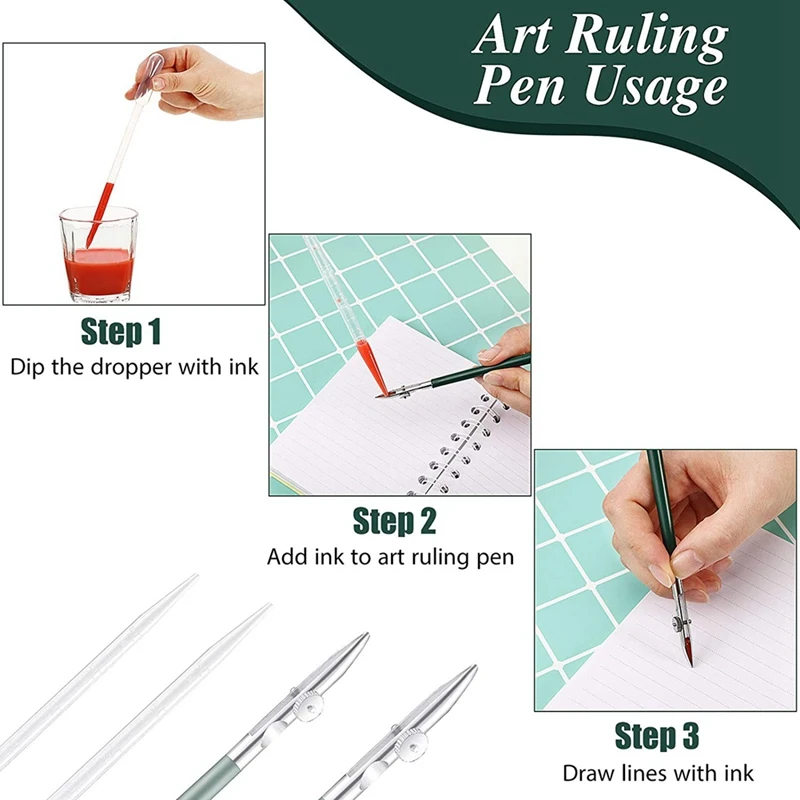 Art Ruling Pen Usage

Step 1
Dip the dropper with ink

Step 2
Add ink to art ruling pen

Step 3
Draw lines with ink