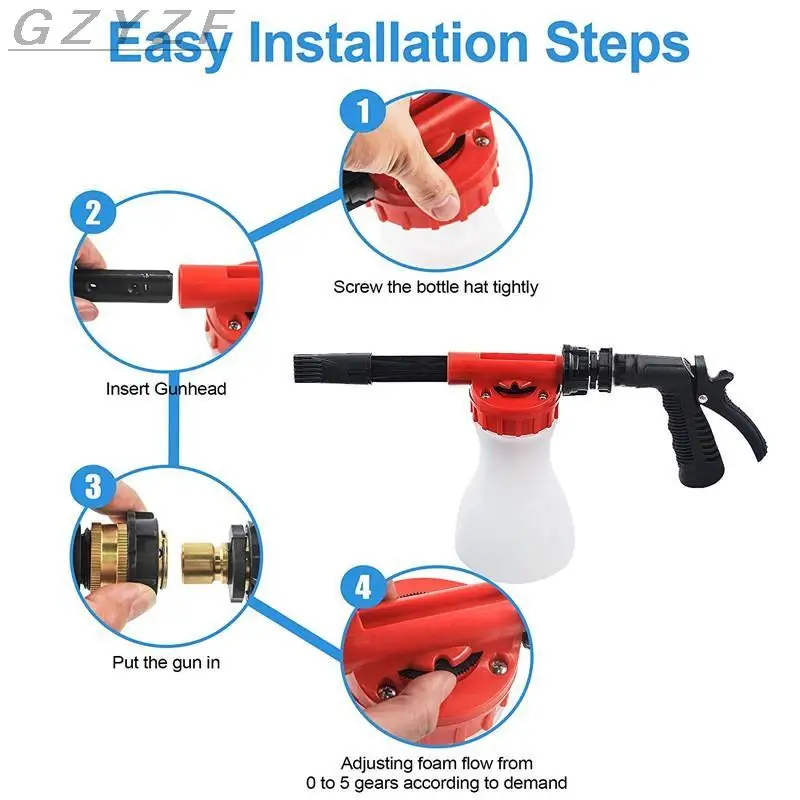 GZYZF

Easy Installation Steps

1

Screw the bottle hat tightly

2

Insert Gunhead

3

Put the gun in

4

Adjusting foam flow from 0 to 5 gears according to demand