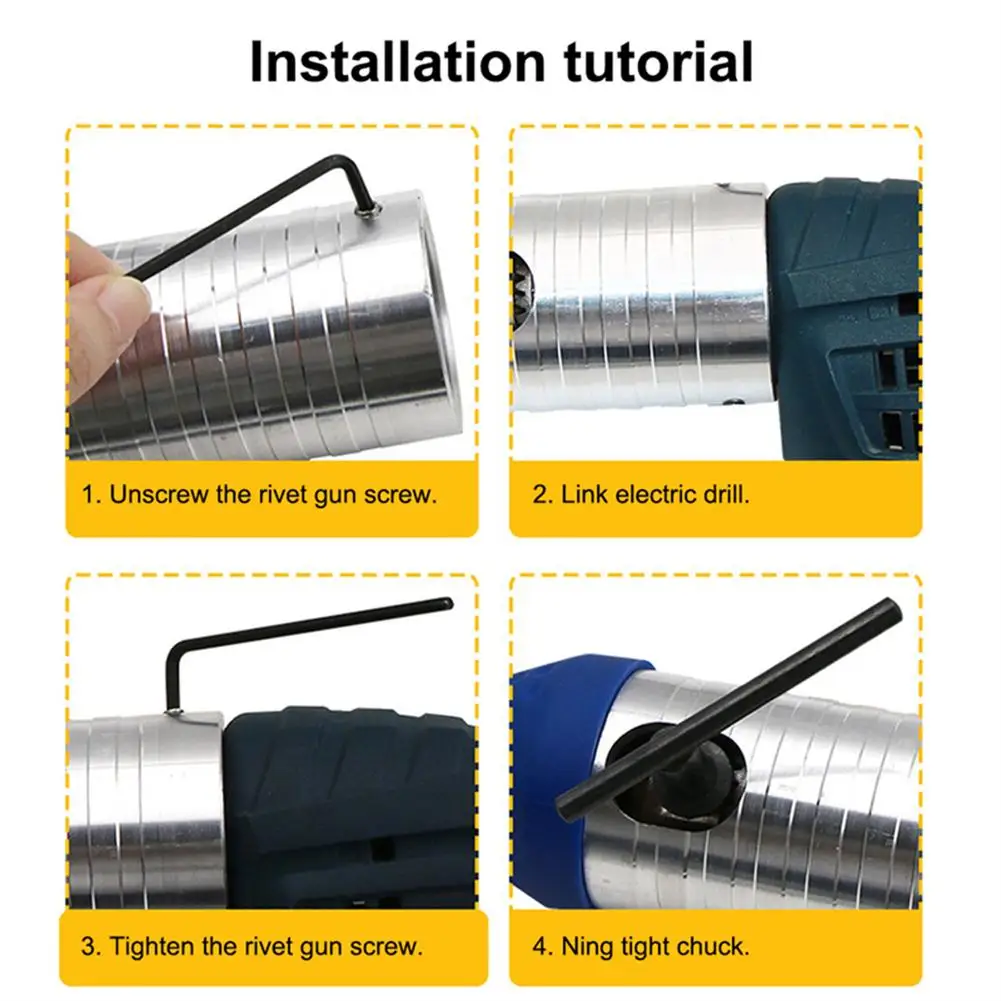 Installation tutorial

1. Unscrew the rivet gun screw.

2. Link electric drill.

3. Tighten the rivet gun screw.

4. Ning tight chuck.